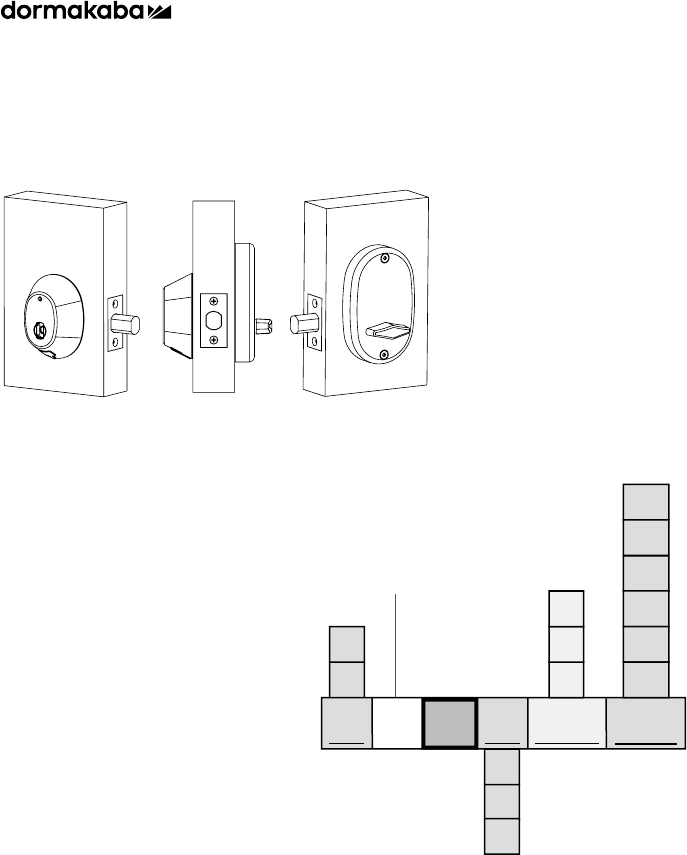 dormakaba