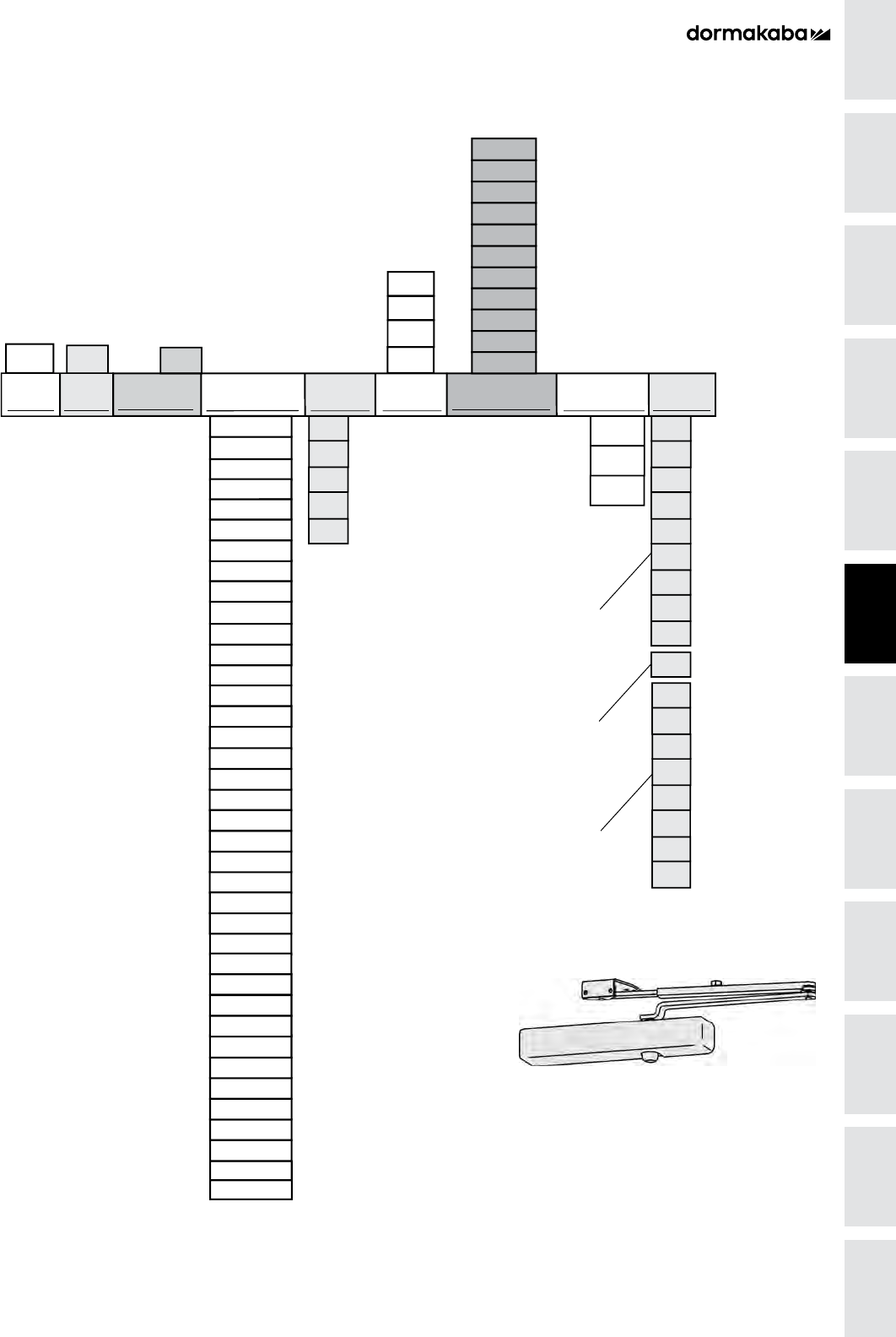 dormakaba