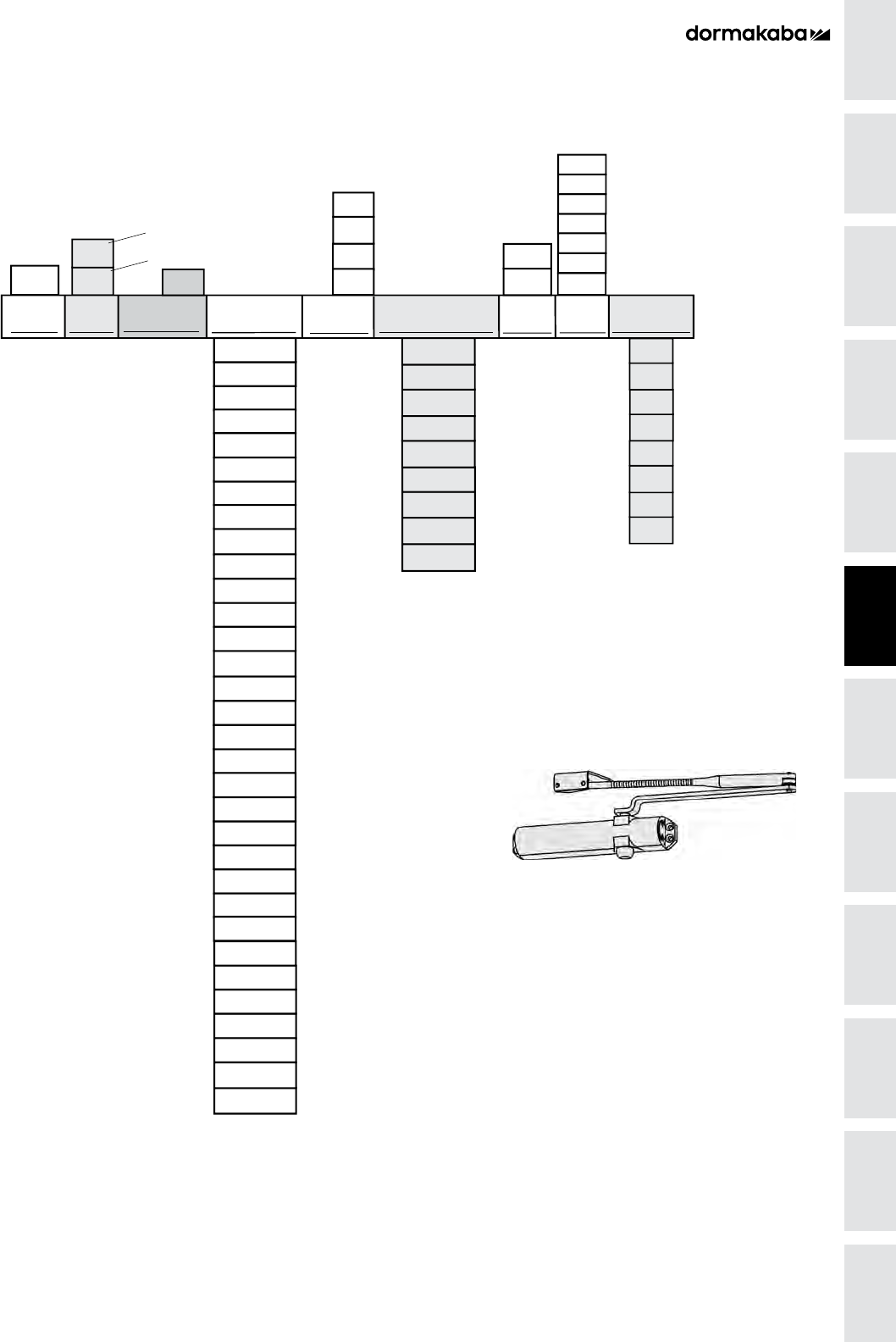 dormakaba