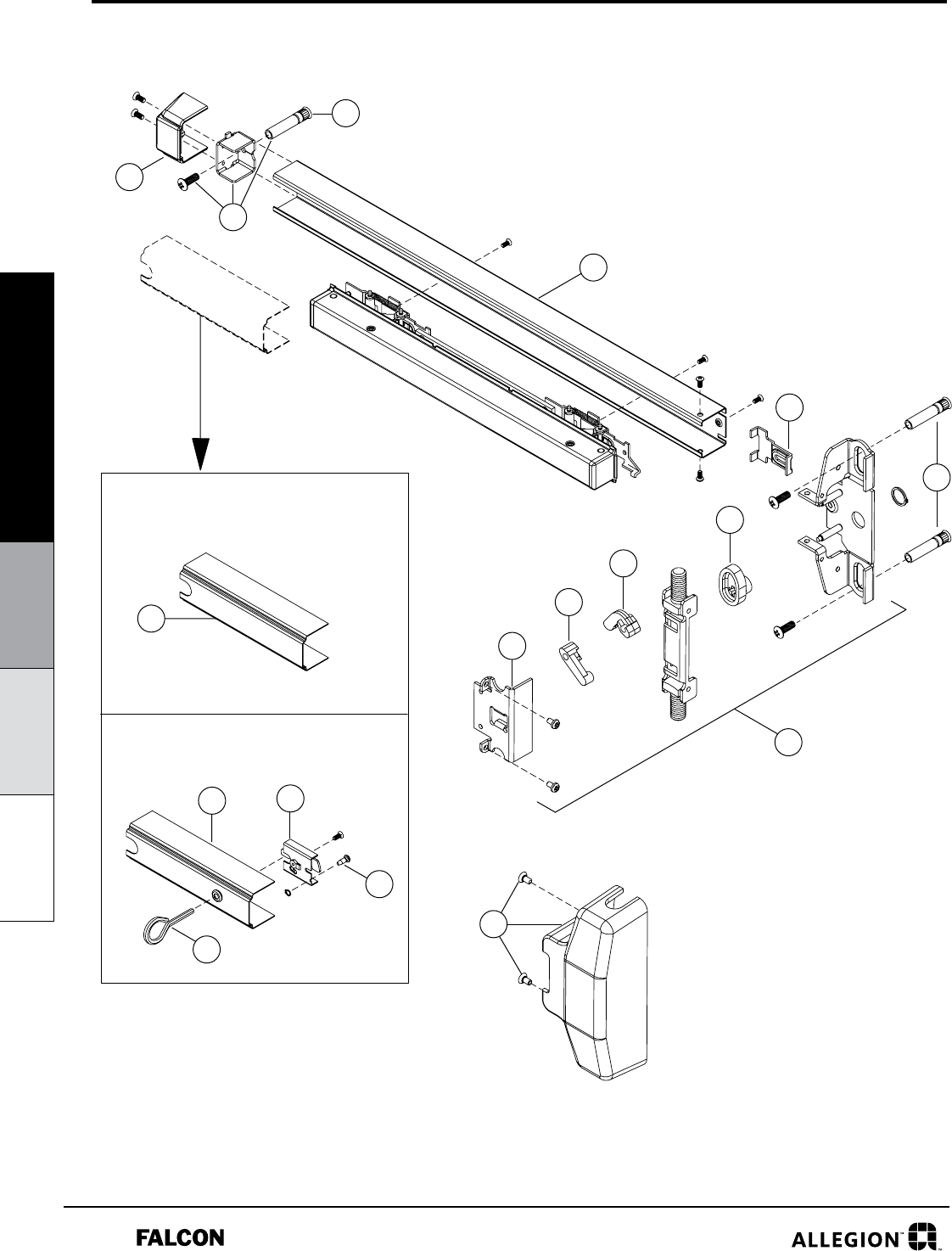 FALCON

ALLEGION™