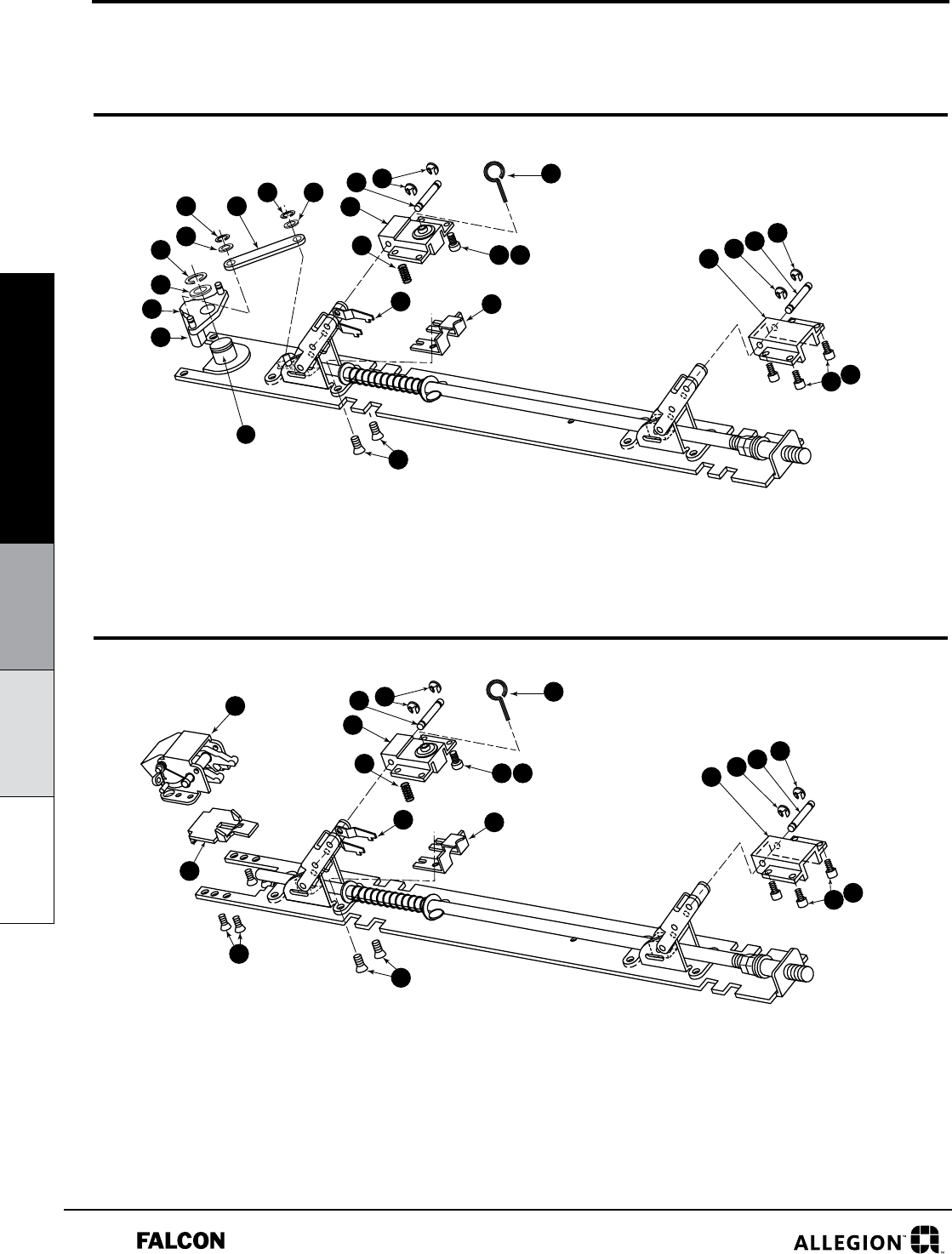 FALCON

ALLEGION™