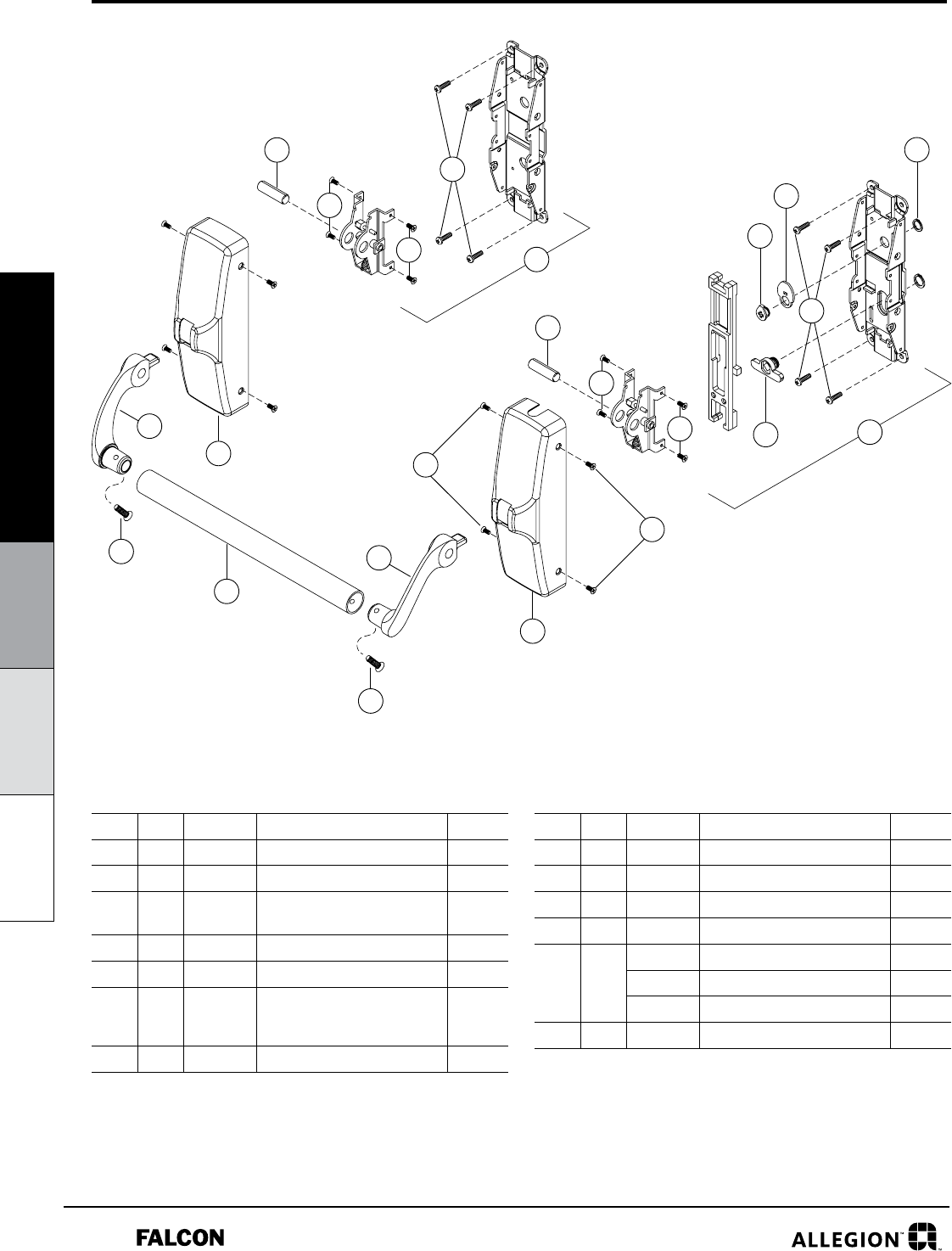 FALCON

ALLEGION™