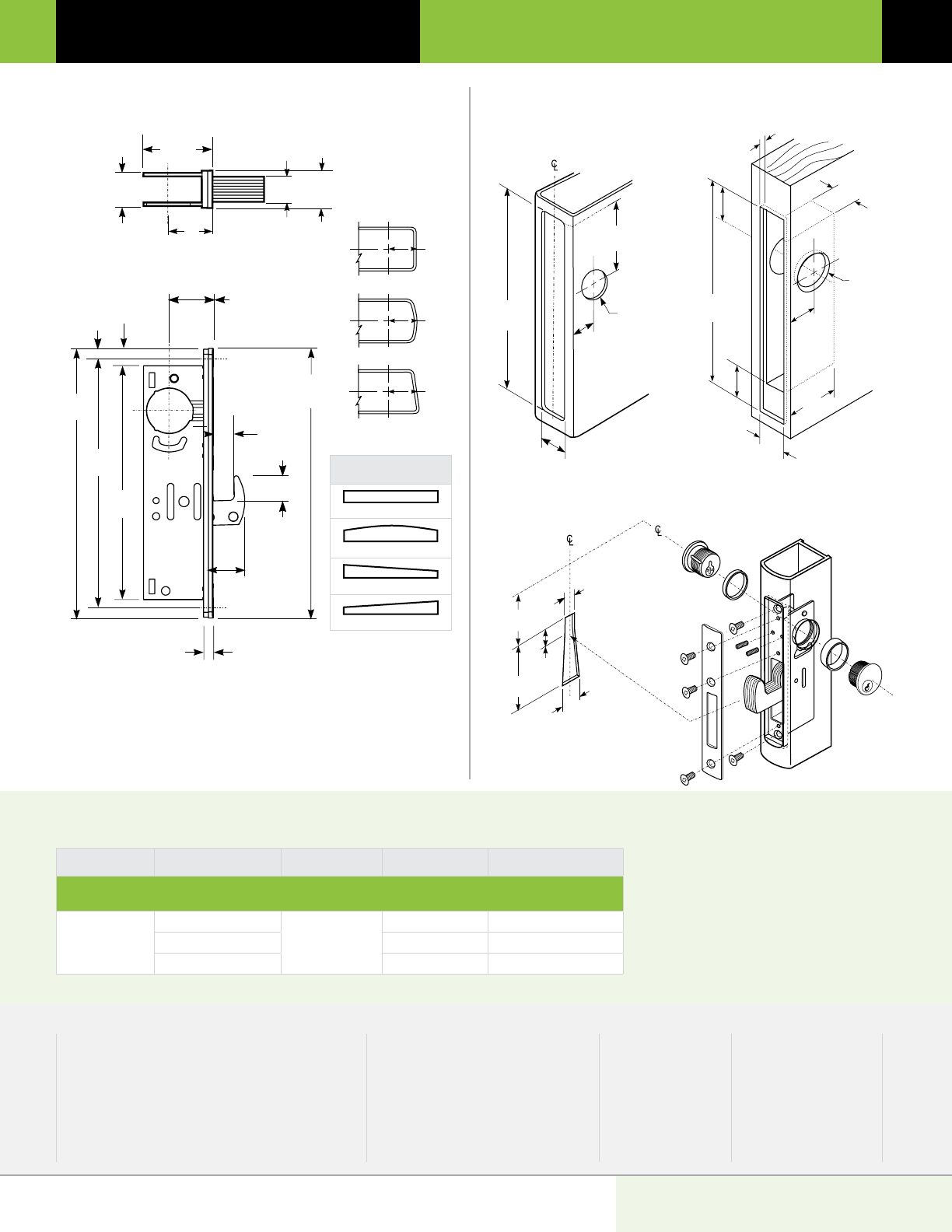 ℄

℄

℄