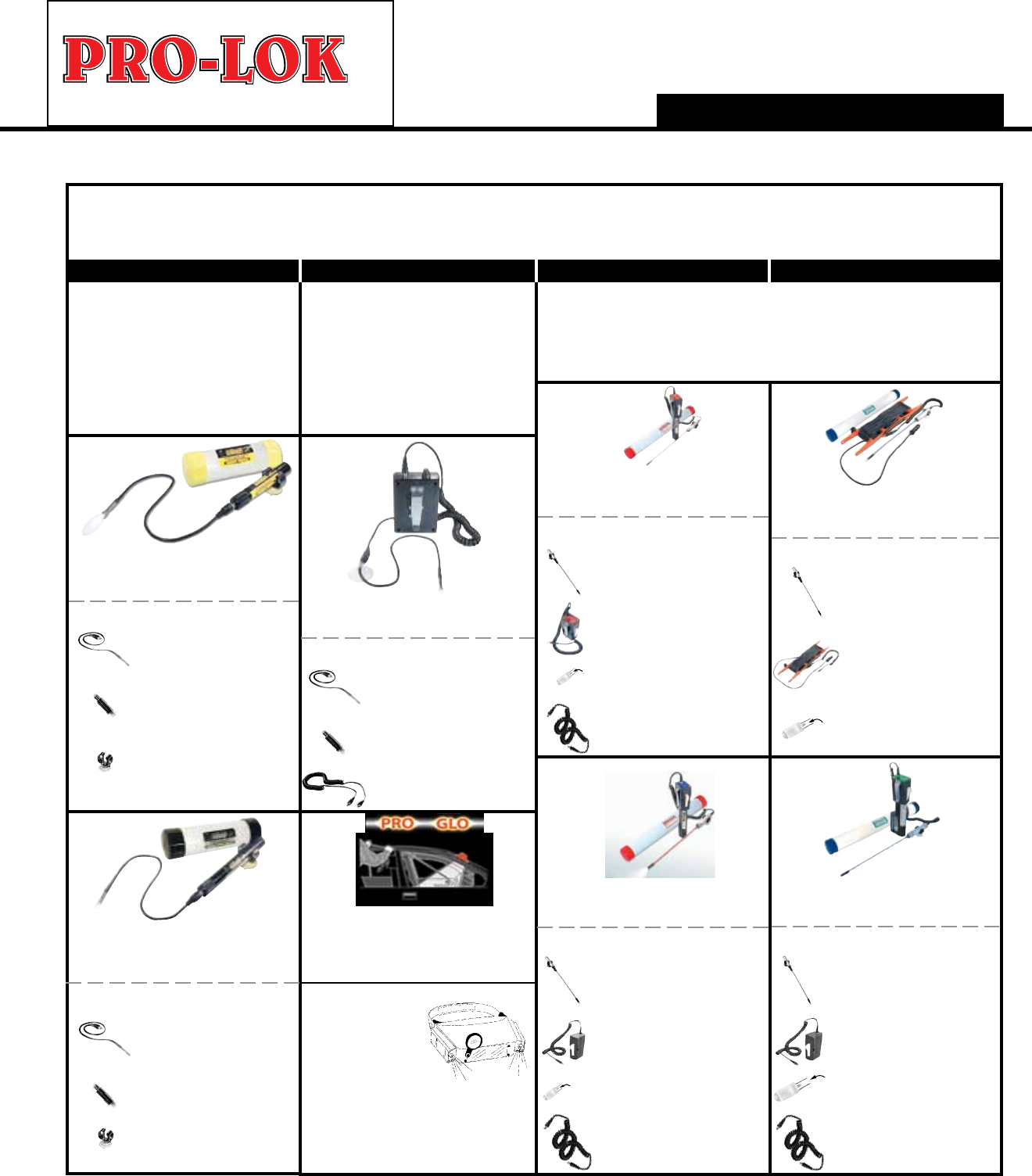 PRO-LOK

PRO GLO