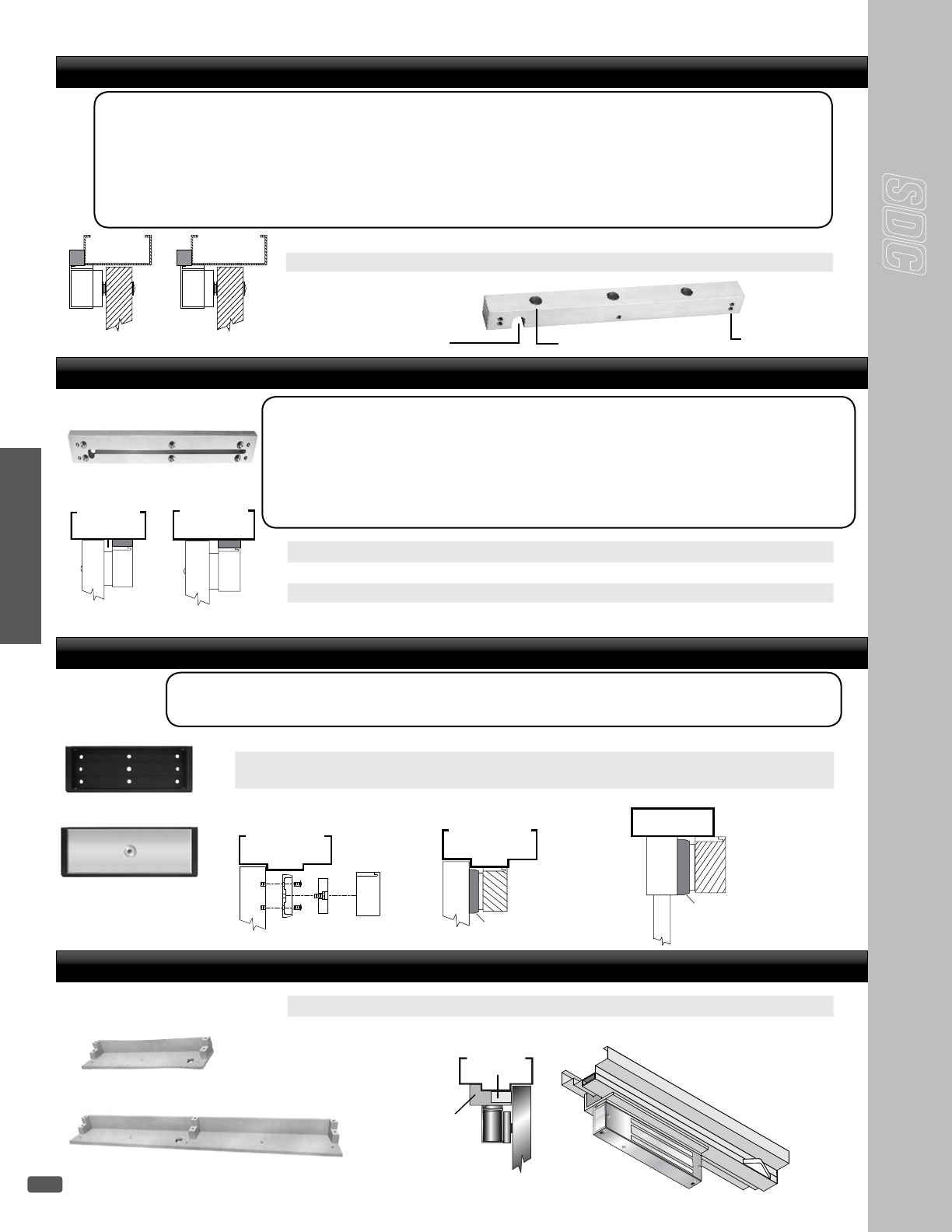 SDC