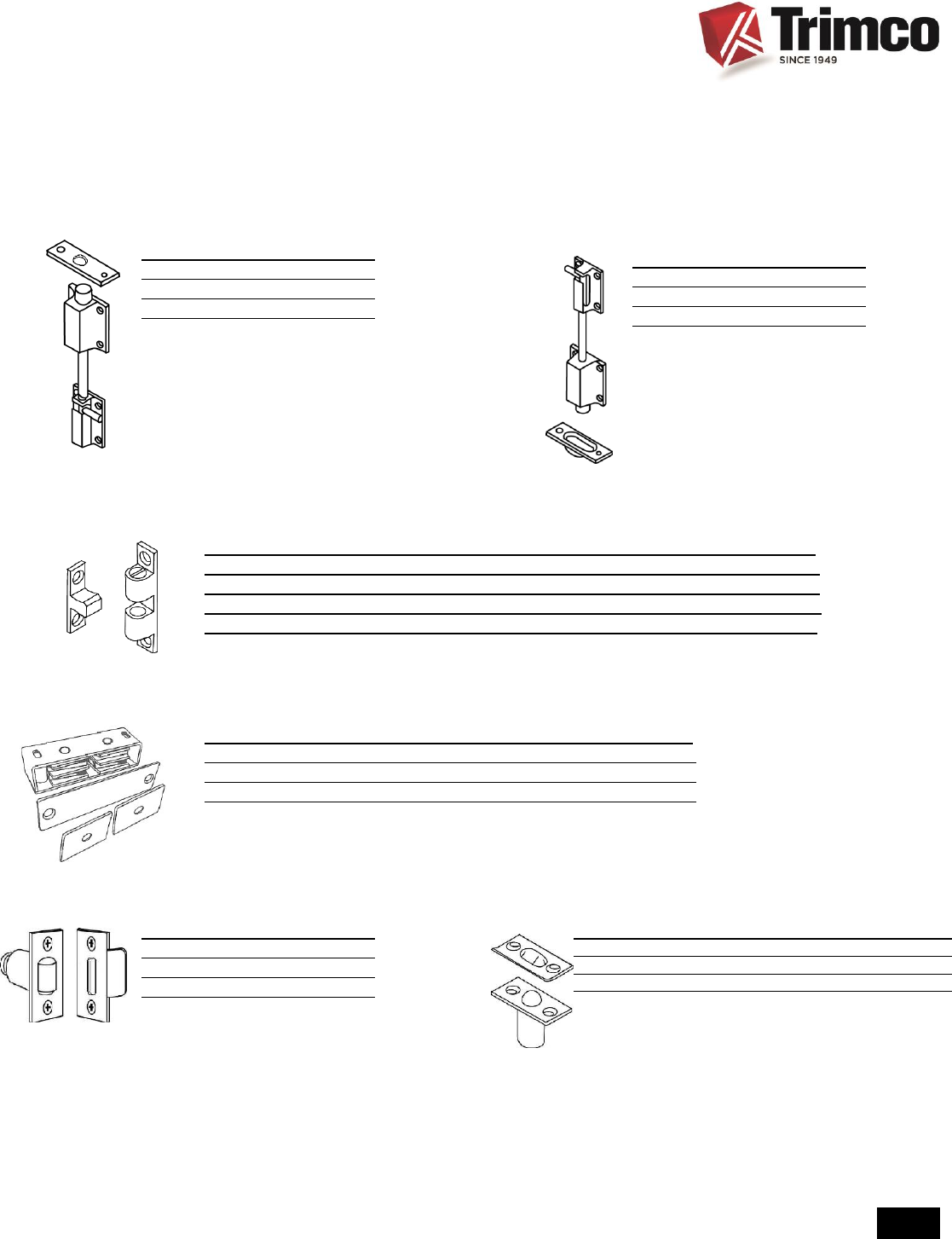 Trimco
SINCE 1949