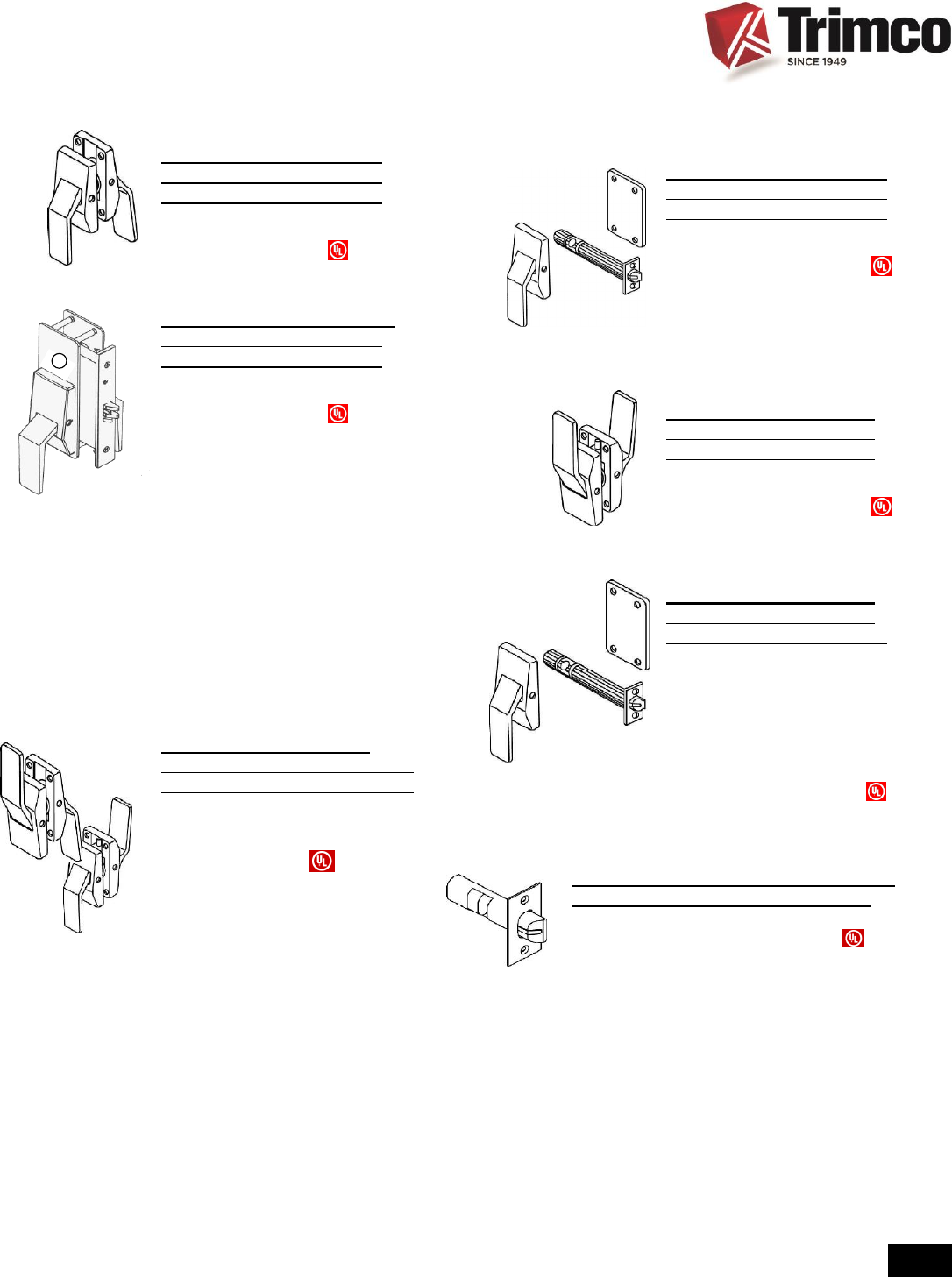 Trimco
SINCE 1949

UL

UL

UL

UL

UL

UL

UL