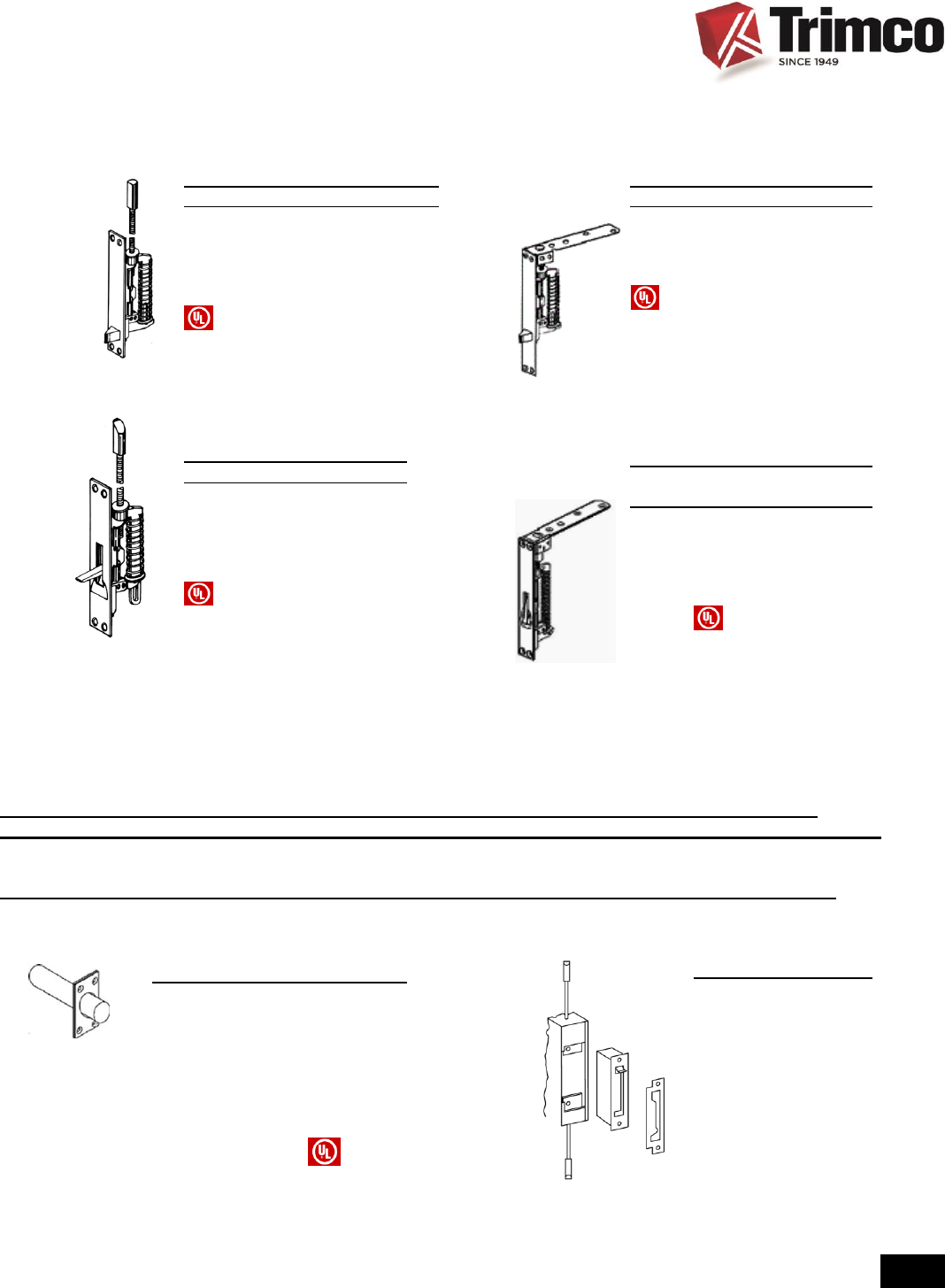 Trimco
SINCE 1949

UL

UL

UL

UL

UL