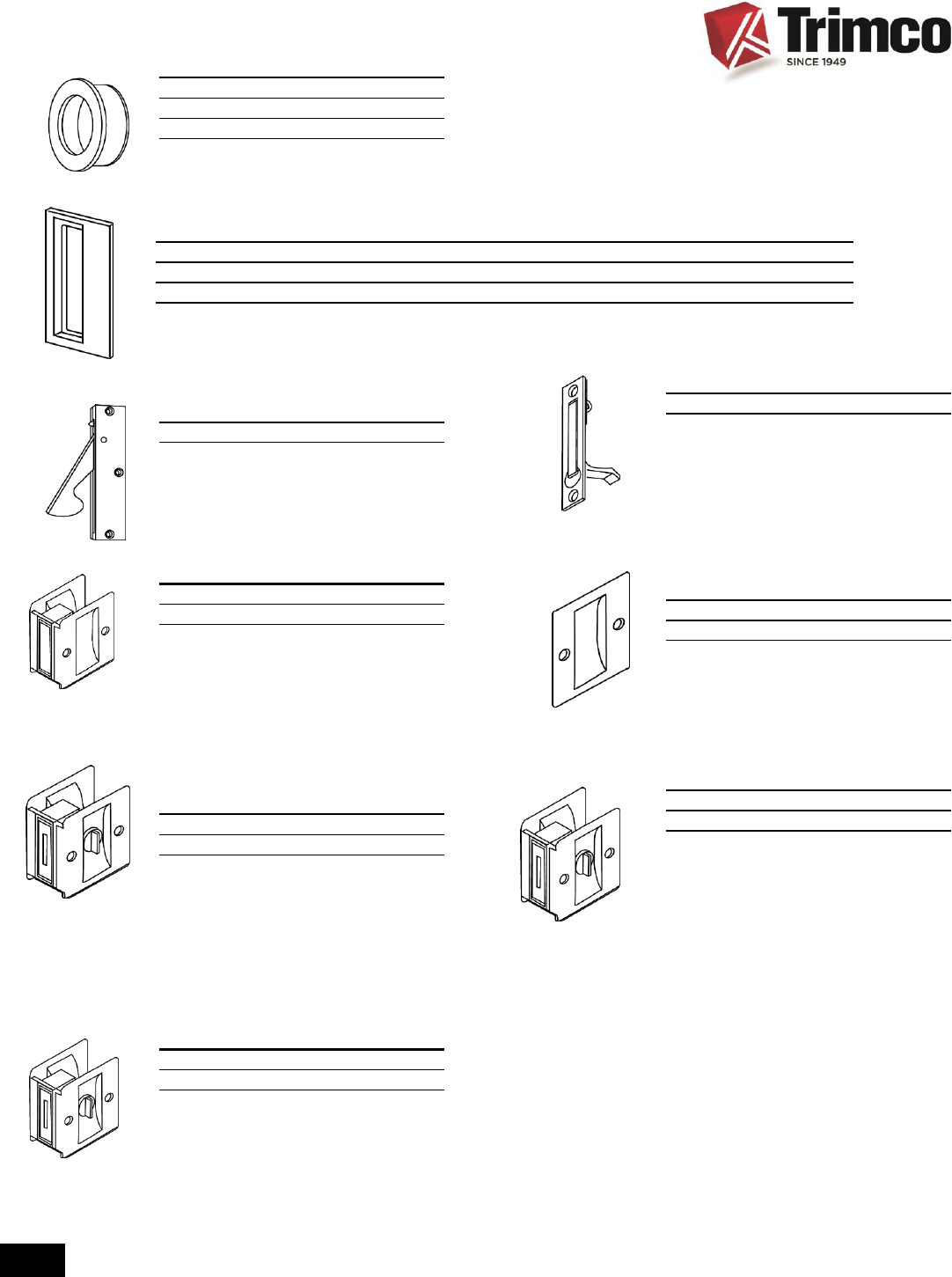 Trimco
SINCE 1949