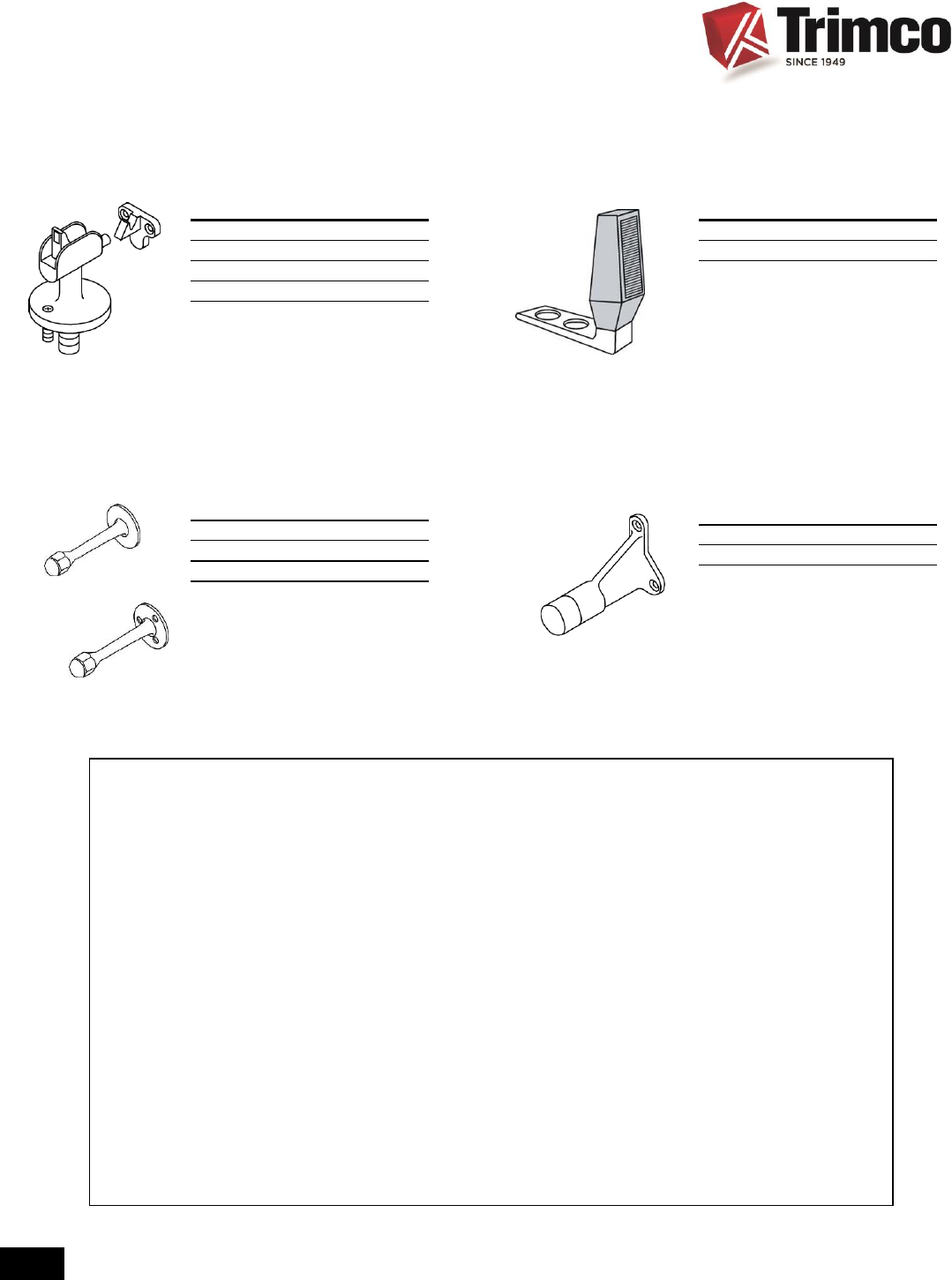 Trimco
SINCE 1949