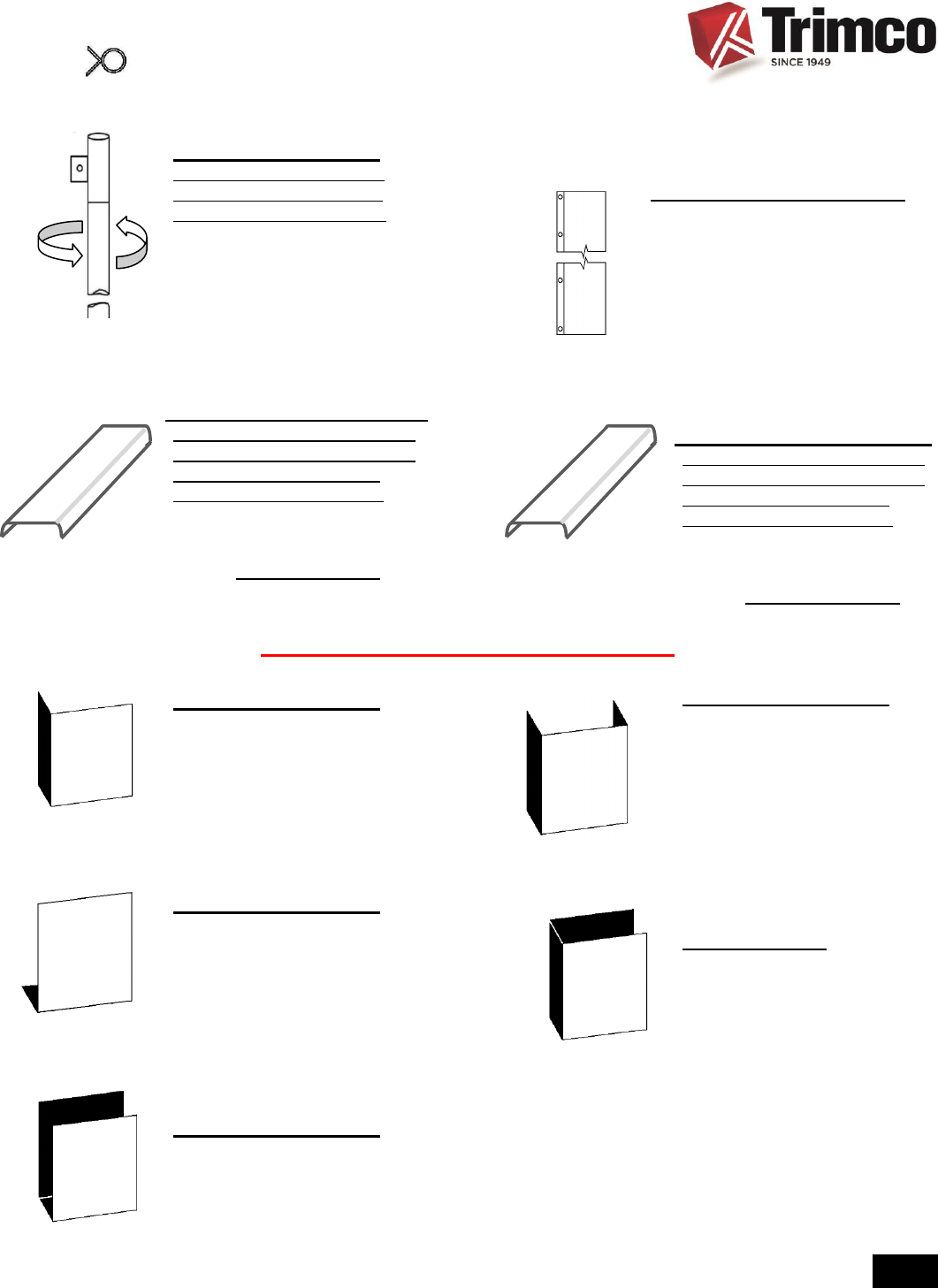 Trimco
SINCE 1949