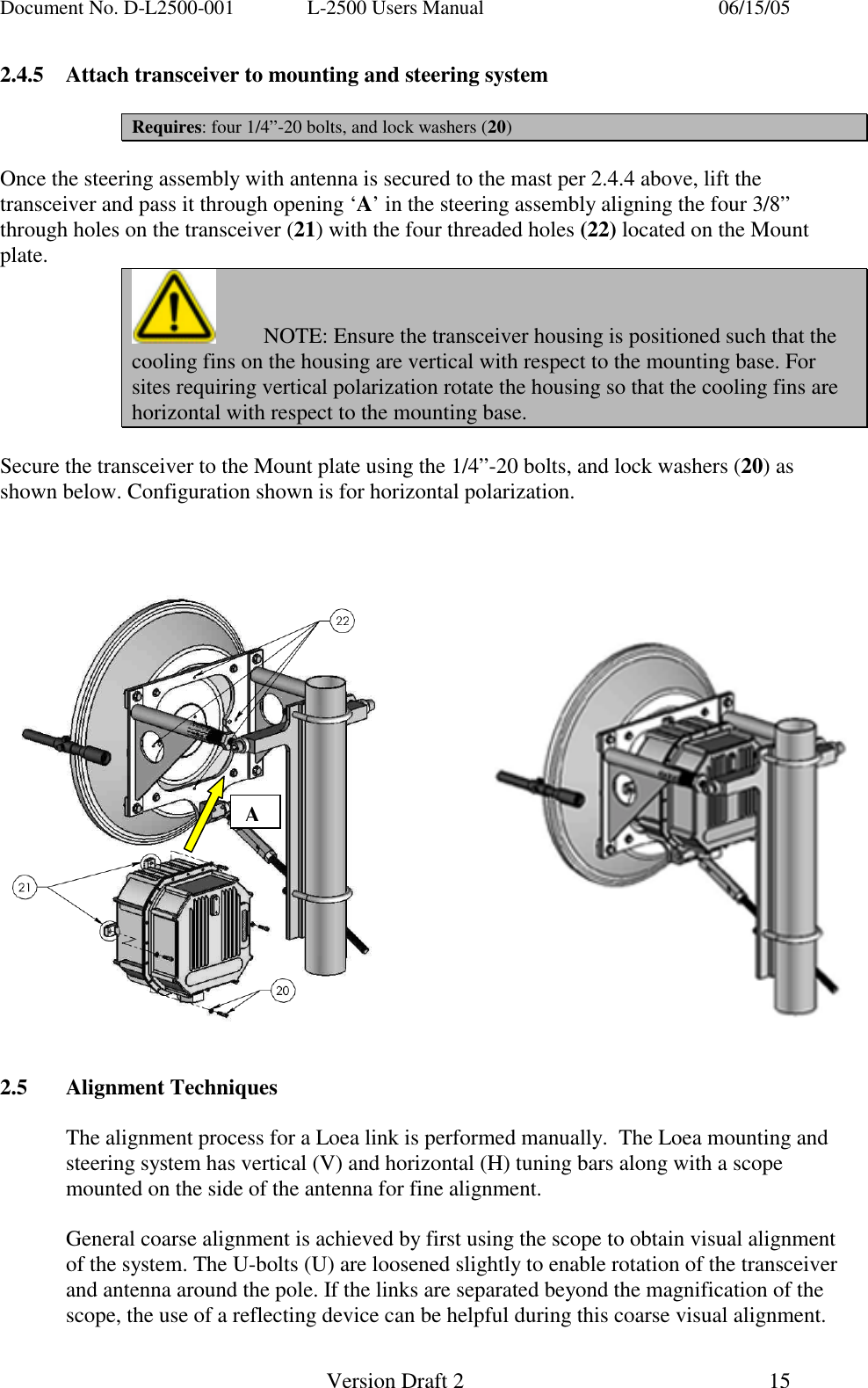 Document No. D-L2500-001 L-2500 Users Manual 06/15/05

2.4.5 Attach transceiver to mounting and steering system

Requires: four 1/4”-20 bolts, and lock washers (20)

Once the steering assembly with antenna is secured to the mast per 2.4.4 above, lift the transceiver and pass it through opening ‘A’ in the steering assembly aligning the four 3/8” through holes on the transceiver (21) with the four threaded holes (22) located on the Mount plate.

NOTE: Ensure the transceiver housing is positioned such that the cooling fins on the housing are vertical with respect to the mounting base. For sites requiring vertical polarization rotate the housing so that the cooling fins are horizontal with respect to the mounting base.

Secure the transceiver to the Mount plate using the 1/4”-20 bolts, and lock washers (20) as shown below. Configuration shown is for horizontal polarization.

22

A

21

20

2.5 Alignment Techniques

The alignment process for a Loea link is performed manually. The Loea mounting and steering system has vertical (V) and horizontal (H) tuning bars along with a scope mounted on the side of the antenna for fine alignment.

General coarse alignment is achieved by first using the scope to obtain visual alignment of the system. The U-bolts (U) are loosened slightly to enable rotation of the transceiver and antenna around the pole. If the links are separated beyond the magnification of the scope, the use of a reflecting device can be helpful during this coarse visual alignment.

Version Draft 2 15