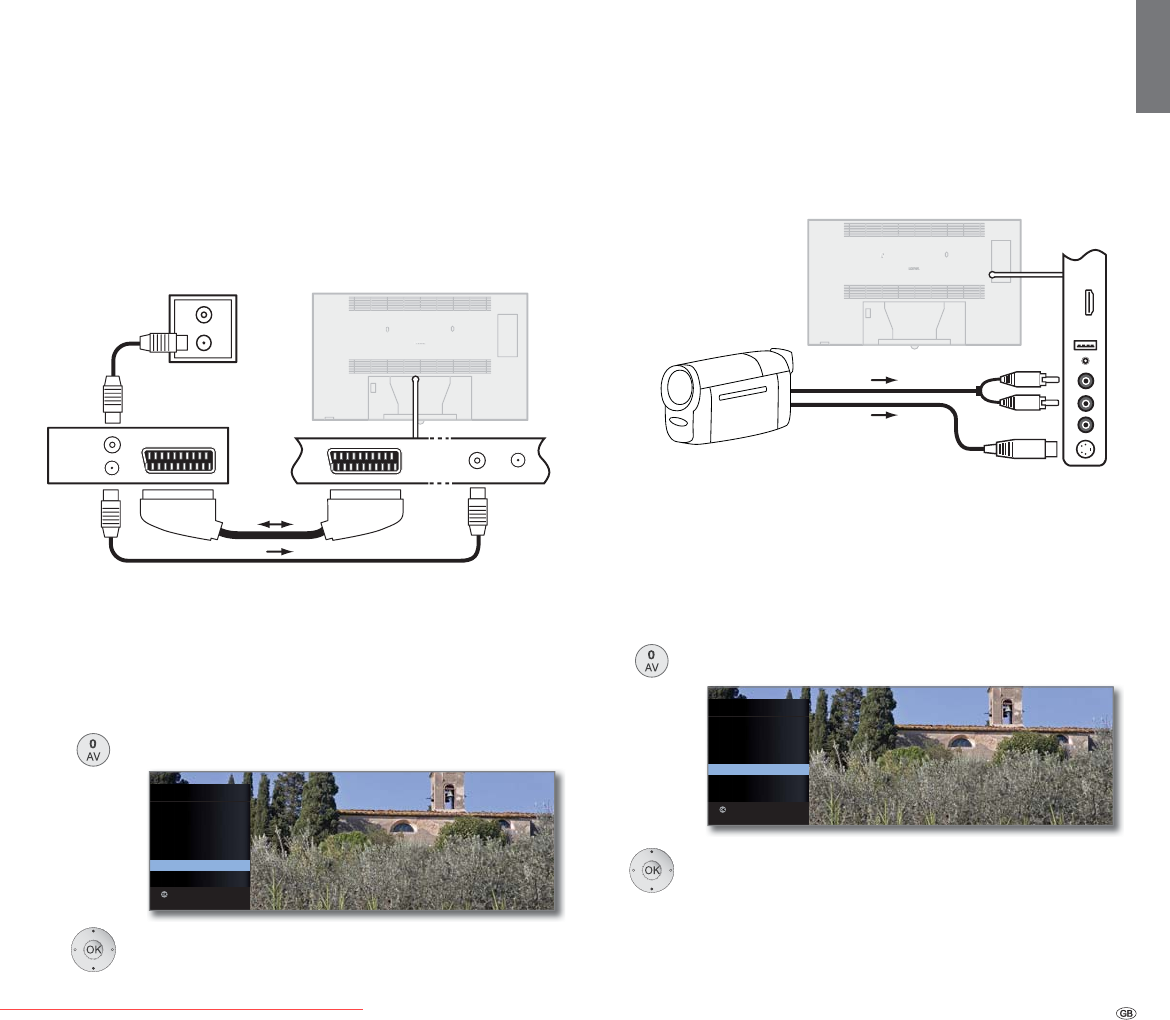 0
AV

OK

0
AV

OK

GB