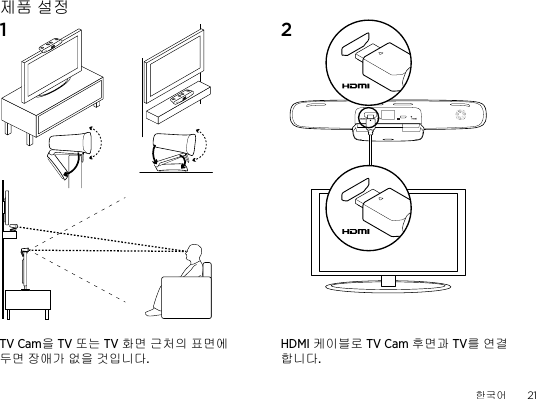 제품 설정

1

TV Cam을 TV 또는 TV 화면 근처의 표면에 두면 장애가 없을 것입니다.

2

HDMI

HDMI

HDMI 케이블로 TV Cam 후면과 TV를 연결합니다.

한국어 21