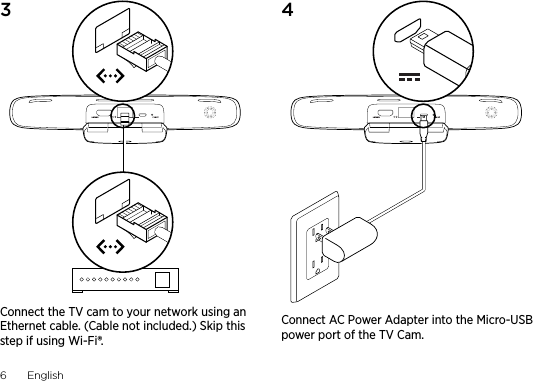 3

Connect the TV cam to your network using an Ethernet cable. (Cable not included.) Skip this step if using Wi-Fi®.

4

Connect AC Power Adapter into the Micro-USB power port of the TV Cam.

6 English