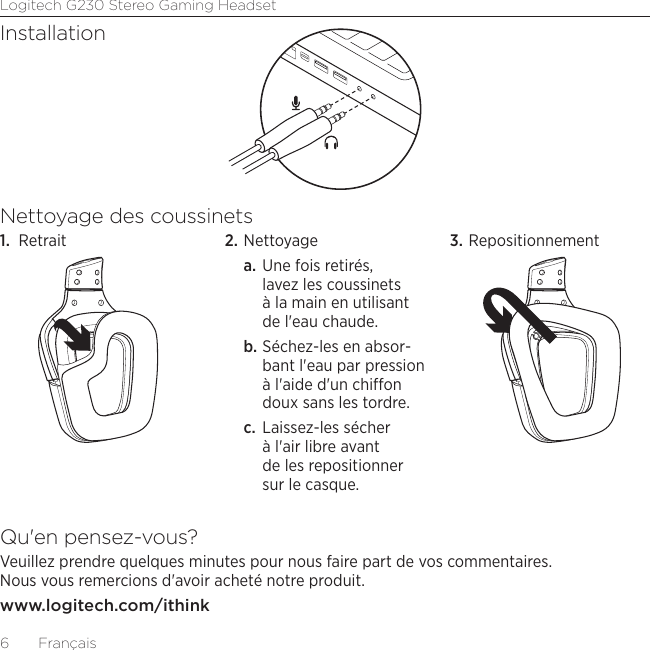 Logitech G230 Stereo Gaming Headset

Installation

Nettoyage des coussinets

1. Retrait

2. Nettoyage

a. Une fois retirés, lavez les coussinets à la main en utilisant de l'eau chaude.

b. Séchez-les en absorbant l'eau par pression à l'aide d'un chiffon doux sans les tordre.

c. Laissez-les sécher à l'air libre avant de les repositionner sur le casque.

3. Repositionnement

Qu'en pensez-vous?

Veuillez prendre quelques minutes pour nous faire part de vos commentaires. Nous vous remercions d'avoir acheté notre produit.

www.logitech.com/ithink

6 Français