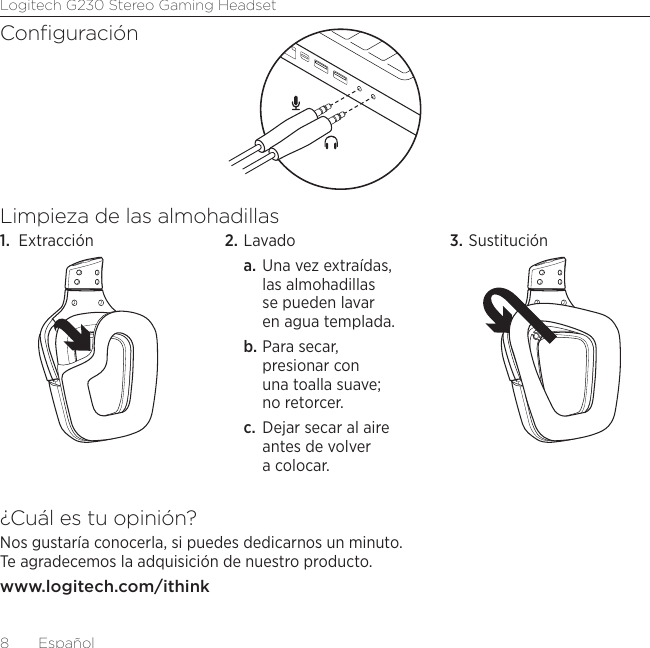 Logitech G230 Stereo Gaming Headset

Configuración

Limpieza de las almohadillas

1. Extracción

2. Lavado

a. Una vez extraídas, las almohadillas se pueden lavar en agua templada.

b. Para secar, presionar con una toalla suave; no retorcer.

c. Dejar secar al aire antes de volver a colocar.

3. Sustitución

¿Cuál es tu opinión?

Nos gustaría conocerla, si puedes dedicarnos un minuto. Te agradecemos la adquisición de nuestro producto.

www.logitech.com/ithink

8 Español