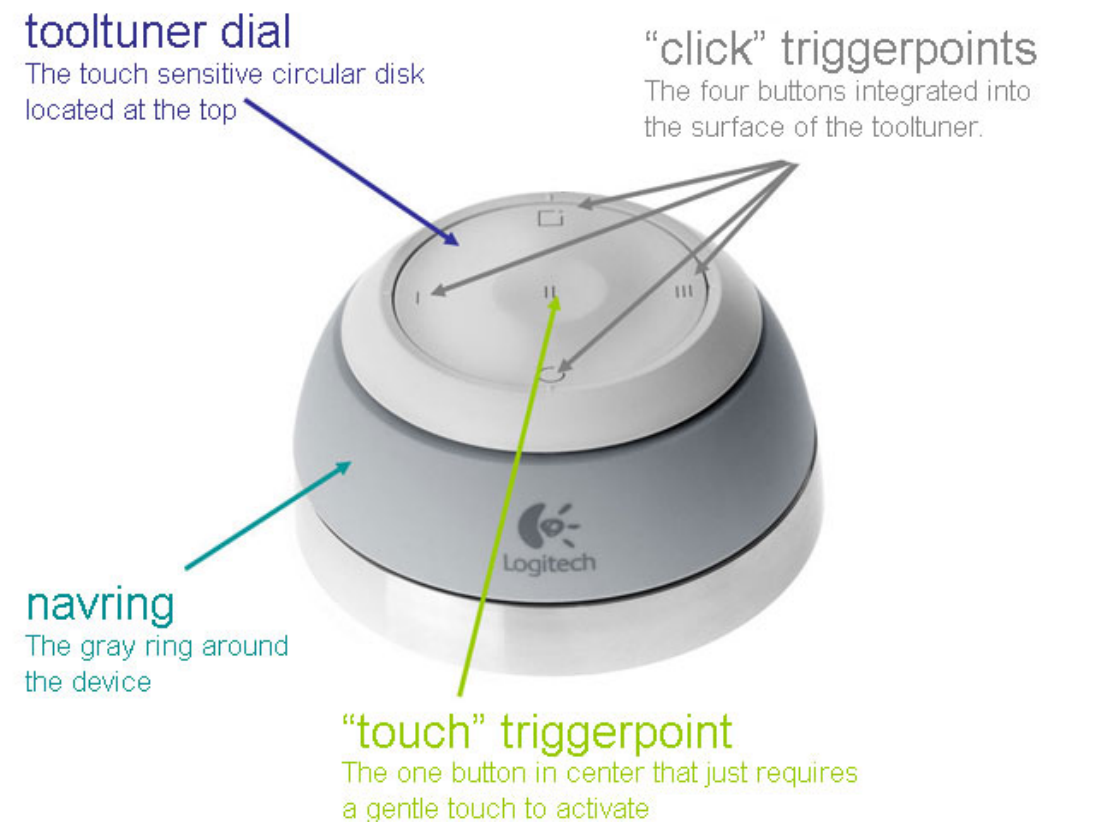 tooltuner dial
The touch sensitive circular disk located at the top

“click” triggerpoints
The four buttons integrated into the surface of the tooltuner.

I

II

III

Logitech

navring
The gray ring around the device

“touch” triggerpoint
The one button in center that just requires a gentle touch to activate