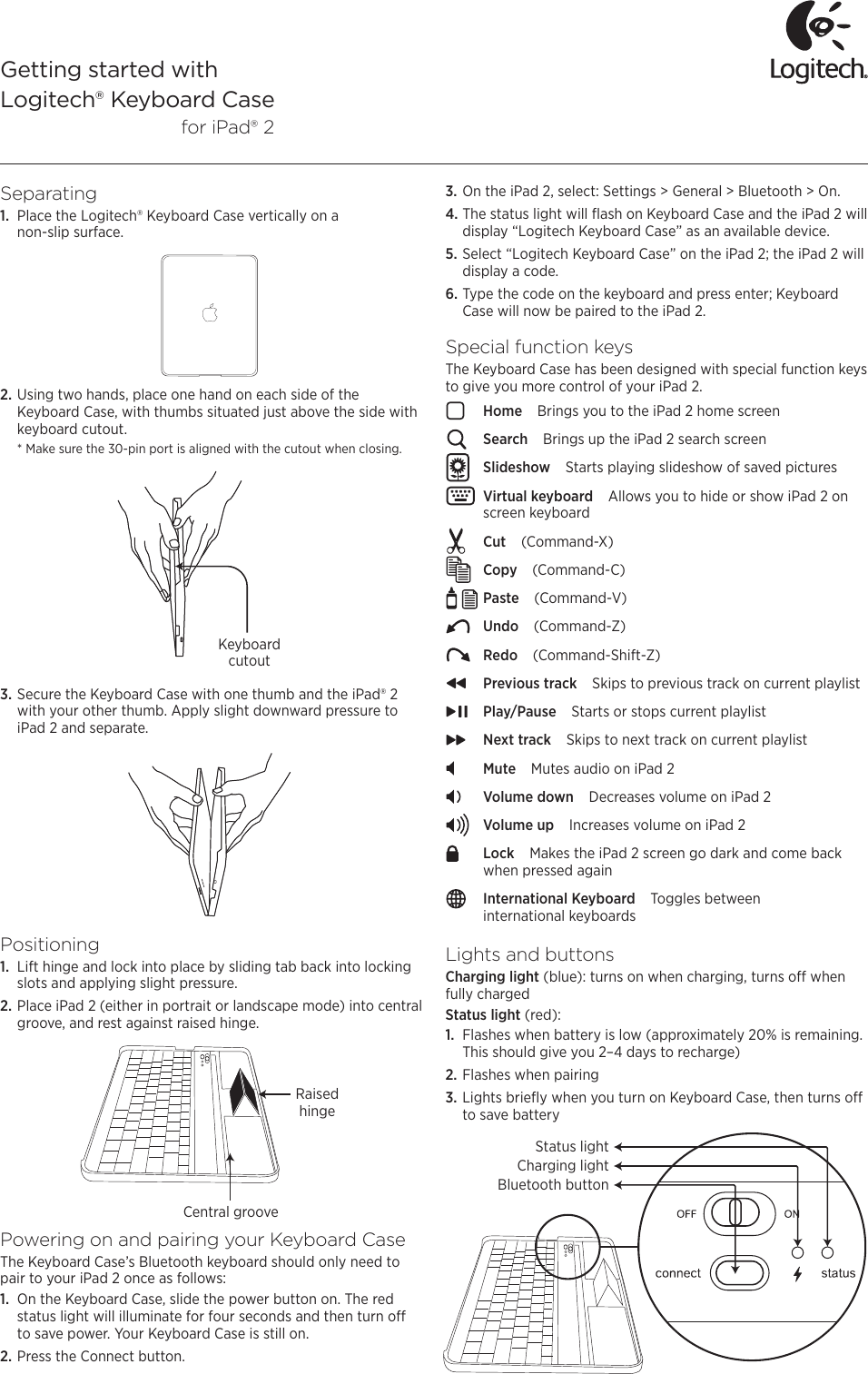 Getting started with
Logitech® Keyboard Case
for iPad® 2

Logitech.

Separating

1. Place the Logitech® Keyboard Case vertically on a non-slip surface.

2. Using two hands, place one hand on each side of the Keyboard Case, with thumbs situated just above the side with keyboard cutout.

* Make sure the 30-pin port is aligned with the cutout when closing.

Keyboard cutout

3. Secure the Keyboard Case with one thumb and the iPad® 2 with your other thumb. Apply slight downward pressure to iPad 2 and separate.

Positioning

1. Lift hinge and lock into place by sliding tab back into locking slots and applying slight pressure.

2. Place iPad 2 (either in portrait or landscape mode) into central groove, and rest against raised hinge.

Raised hinge

Central groove

Powering on and pairing your Keyboard Case

The Keyboard Case's Bluetooth keyboard should only need to pair to your iPad 2 once as follows:

1. On the Keyboard Case, slide the power button on. The red status light will illuminate for four seconds and then turn off to save power. Your Keyboard Case is still on.

2. Press the Connect button.

3. On the iPad 2, select: Settings > General > Bluetooth > On.

4. The status light will flash on Keyboard Case and the iPad 2 will display "Logitech Keyboard Case" as an available device.

5. Select "Logitech Keyboard Case" on the iPad 2; the iPad 2 will display a code.

6. Type the code on the keyboard and press enter; Keyboard Case will now be paired to the iPad 2.

Special function keys

The Keyboard Case has been designed with special function keys to give you more control of your iPad 2.

Home Brings you to the iPad 2 home screen

Search Brings up the iPad 2 search screen

Slideshow Starts playing slideshow of saved pictures

Virtual keyboard Allows you to hide or show iPad 2 on screen keyboard

Cut (Command-X)

Copy (Command-C)

Paste (Command-V)

Undo (Command-Z)

Redo (Command-Shift-Z)

Previous track Skips to previous track on current playlist

Play/Pause Starts or stops current playlist

Next track Skips to next track on current playlist

Mute Mutes audio on iPad 2

Volume down Decreases volume on iPad 2

Volume up Increases volume on iPad 2

Lock Makes the iPad 2 screen go dark and come back when pressed again

International Keyboard Toggles between international keyboards

Lights and buttons

Charging light (blue): turns on when charging, turns off when fully charged

Status light (red):

1. Flashes when battery is low (approximately 20% is remaining. This should give you 2–4 days to recharge)

2. Flashes when pairing

3. Lights briefly when you turn on Keyboard Case, then turns off to save battery

Status light
Charging light
Bluetooth button

OFF ON
connect status