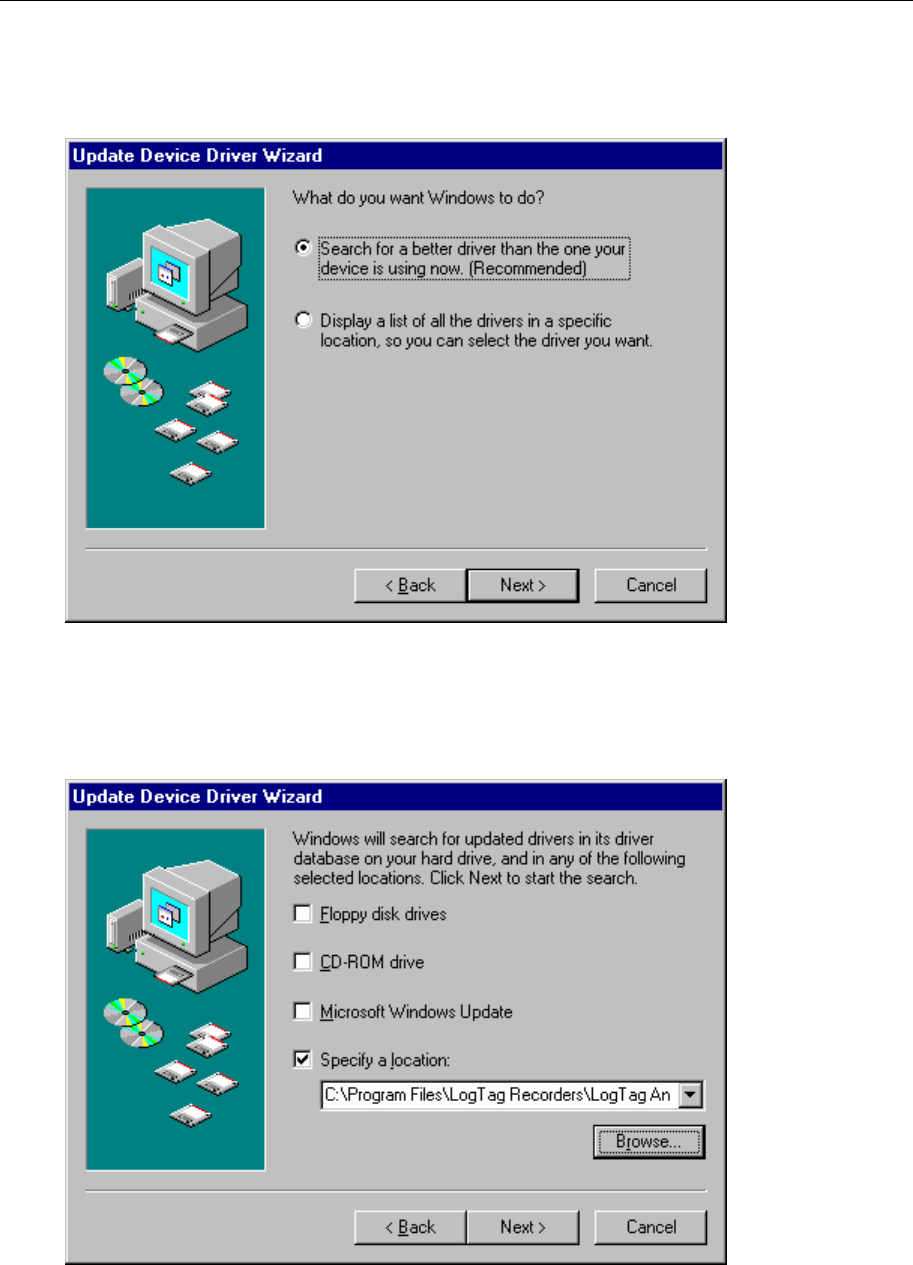 Update Device Driver Wizard

What do you want Windows to do?

Search for a better driver than the one your device is using now. (Recommended)

Display a list of all the drivers in a specific location, so you can select the driver you want.

< Back
Next >
Cancel

Update Device Driver Wizard

Windows will search for updated drivers in its driver database on your hard drive, and in any of the following selected locations. Click Next to start the search.

Floppy disk drives

CD-ROM drive

Microsoft Windows Update

Specify a location:

C:\Program Files\LogTag Recorders\LogTag An

Browse...

< Back
Next >
Cancel