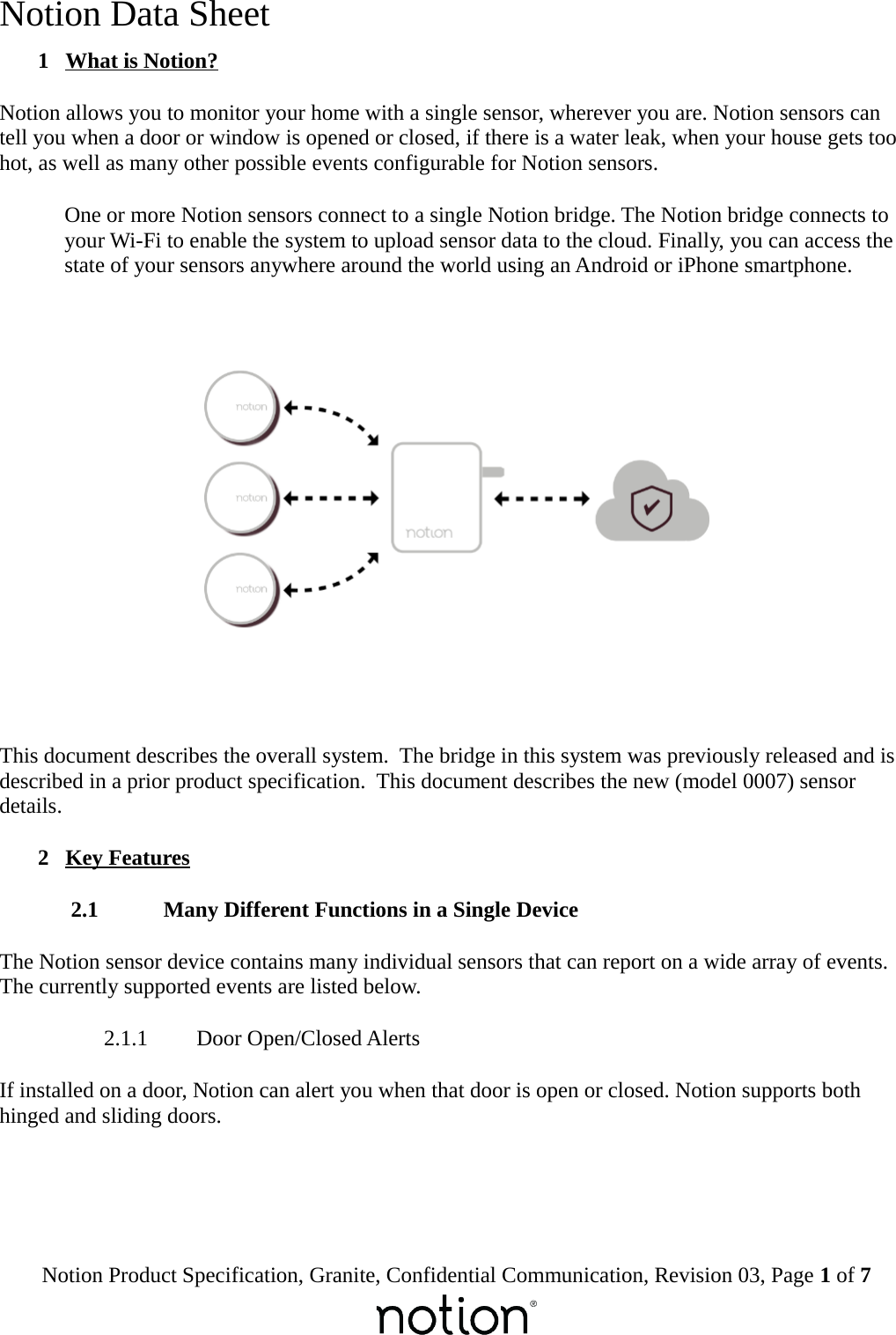 Notion Data Sheet

1 What is Notion?

Notion allows you to monitor your home with a single sensor, wherever you are. Notion sensors can tell you when a door or window is opened or closed, if there is a water leak, when your house gets too hot, as well as many other possible events configurable for Notion sensors.

One or more Notion sensors connect to a single Notion bridge. The Notion bridge connects to your Wi-Fi to enable the system to upload sensor data to the cloud. Finally, you can access the state of your sensors anywhere around the world using an Android or iPhone smartphone.

notion

notion

notion

notion

This document describes the overall system. The bridge in this system was previously released and is described in a prior product specification. This document describes the new (model 0007) sensor details.

2 Key Features

2.1 Many Different Functions in a Single Device

The Notion sensor device contains many individual sensors that can report on a wide array of events. The currently supported events are listed below.

2.1.1 Door Open/Closed Alerts

If installed on a door, Notion can alert you when that door is open or closed. Notion supports both hinged and sliding doors.

Notion Product Specification, Granite, Confidential Communication, Revision 03, Page 1 of 7

notion®