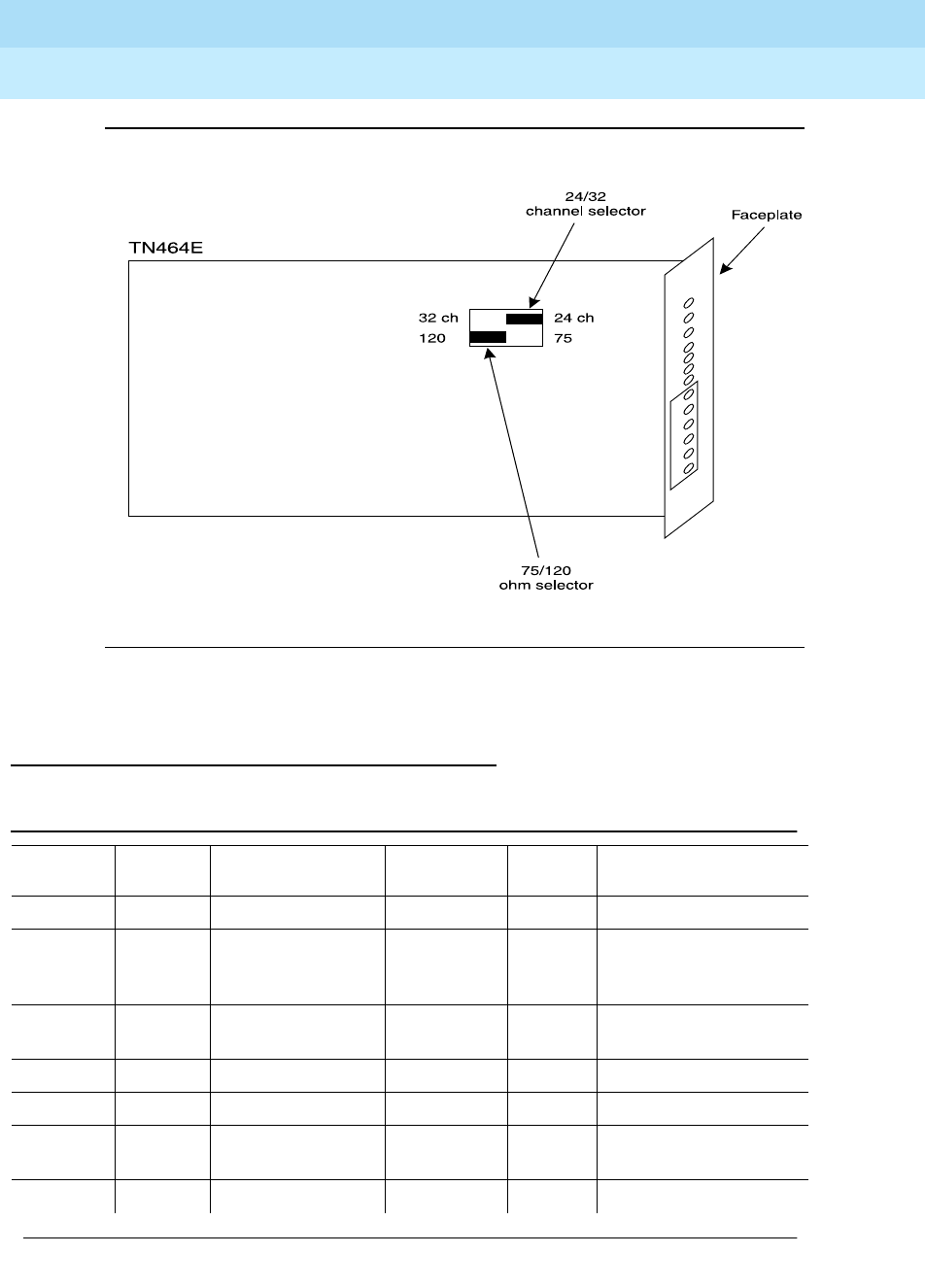 24/32
channel selector

Faceplate

TN464E

32 ch

24 ch

120

75

75/120
ohm selector