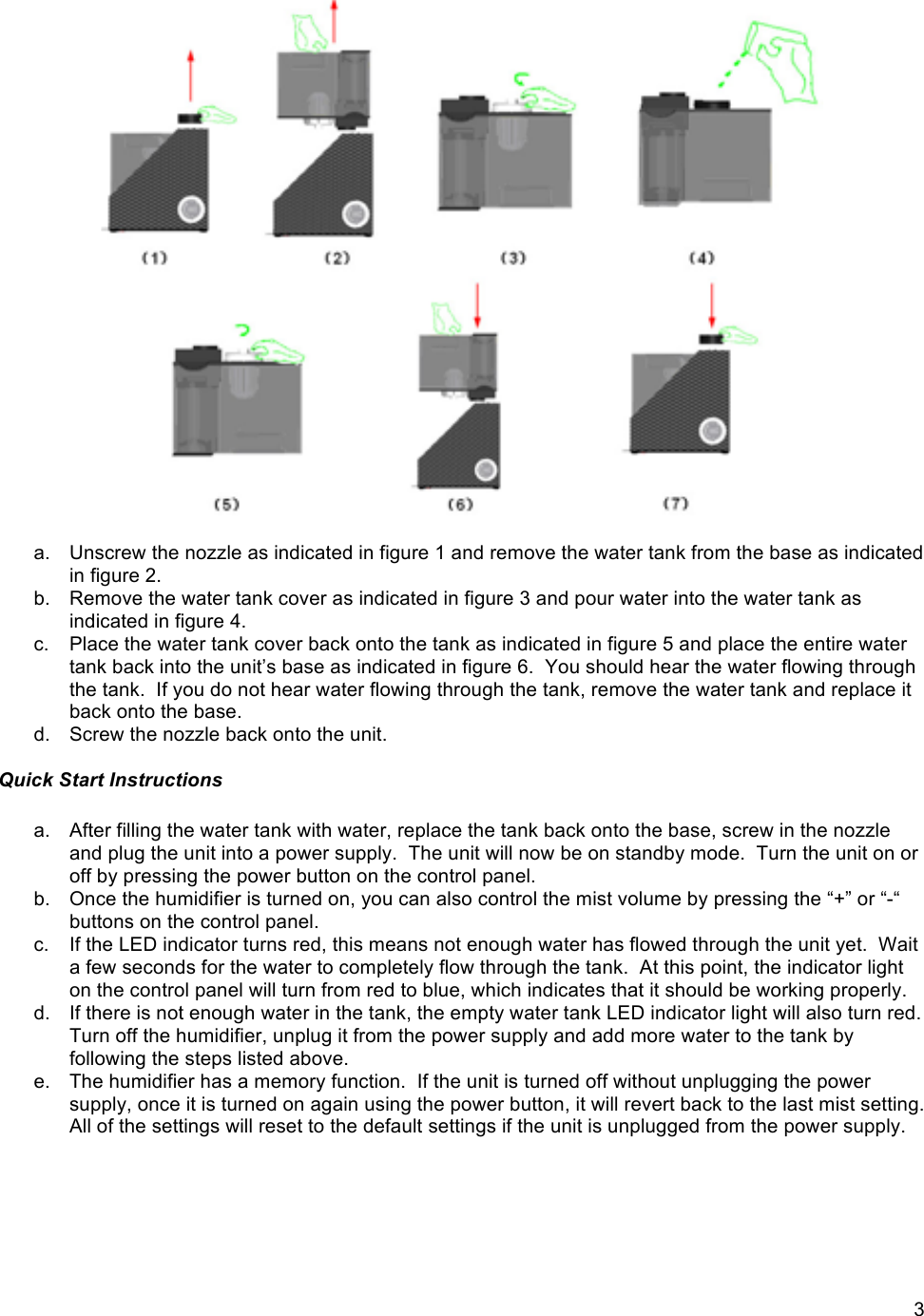 (1) (2) (3) (4)

(5) (6) (7)

a. Unscrew the nozzle as indicated in figure 1 and remove the water tank from the base as indicated in figure 2.
b. Remove the water tank cover as indicated in figure 3 and pour water into the water tank as indicated in figure 4.
c. Place the water tank cover back onto the tank as indicated in figure 5 and place the entire water tank back into the unit’s base as indicated in figure 6. You should hear the water flowing through the tank. If you do not hear water flowing through the tank, remove the water tank and replace it back onto the base.
d. Screw the nozzle back onto the unit.

Quick Start Instructions

a. After filling the water tank with water, replace the tank back onto the base, screw in the nozzle and plug the unit into a power supply. The unit will now be on standby mode. Turn the unit on or off by pressing the power button on the control panel.
b. Once the humidifier is turned on, you can also control the mist volume by pressing the “+” or “-“ buttons on the control panel.
c. If the LED indicator turns red, this means not enough water has flowed through the unit yet. Wait a few seconds for the water to completely flow through the tank. At this point, the indicator light on the control panel will turn from red to blue, which indicates that it should be working properly.
d. If there is not enough water in the tank, the empty water tank LED indicator light will also turn red. Turn off the humidifier, unplug it from the power supply and add more water to the tank by following the steps listed above.
e. The humidifier has a memory function. If the unit is turned off without unplugging the power supply, once it is turned on again using the power button, it will revert back to the last mist setting. All of the settings will reset to the default settings if the unit is unplugged from the power supply.

3