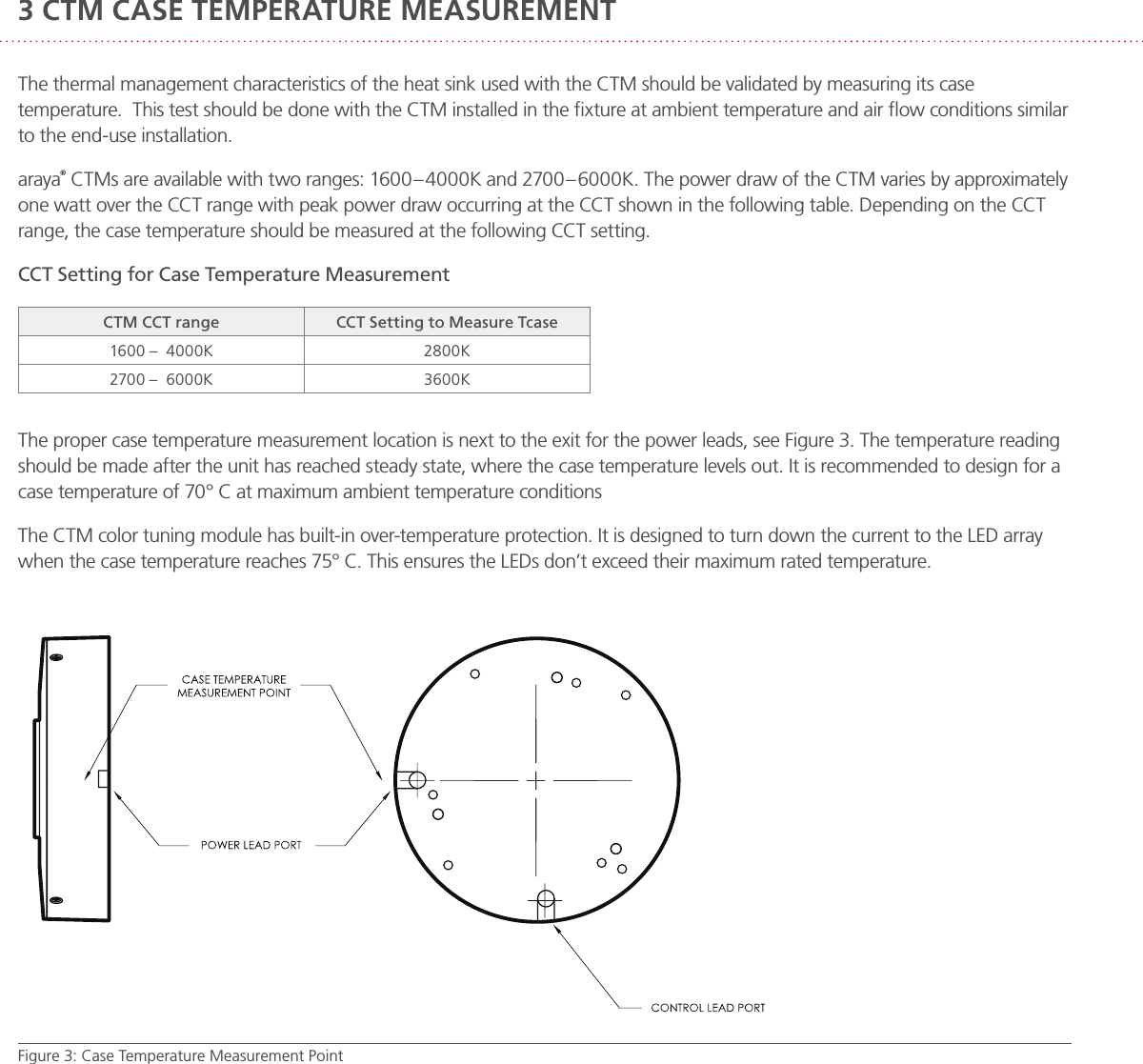 3 CTM CASE TEMPERATURE MEASUREMENT

The thermal management characteristics of the heat sink used with the CTM should be validated by measuring its case temperature. This test should be done with the CTM installed in the fixture at ambient temperature and air flow conditions similar to the end-use installation.

araya® CTMs are available with two ranges: 1600–4000K and 2700–6000K. The power draw of the CTM varies by approximately one watt over the CCT range with peak power draw occurring at the CCT shown in the following table. Depending on the CCT range, the case temperature should be measured at the following CCT setting.

CCT Setting for Case Temperature Measurement

| CTM CCT range | CCT Setting to Measure Tcase |
|---|---|
| 1600 – 4000K | 2800K |
| 2700 – 6000K | 3600K |

The proper case temperature measurement location is next to the exit for the power leads, see Figure 3. The temperature reading should be made after the unit has reached steady state, where the case temperature levels out. It is recommended to design for a case temperature of 70° C at maximum ambient temperature conditions

The CTM color tuning module has built-in over-temperature protection. It is designed to turn down the current to the LED array when the case temperature reaches 75° C. This ensures the LEDs don't exceed their maximum rated temperature.

CASE TEMPERATURE MEASUREMENT POINT

POWER LEAD PORT

CONTROL LEAD PORT

Figure 3: Case Temperature Measurement Point