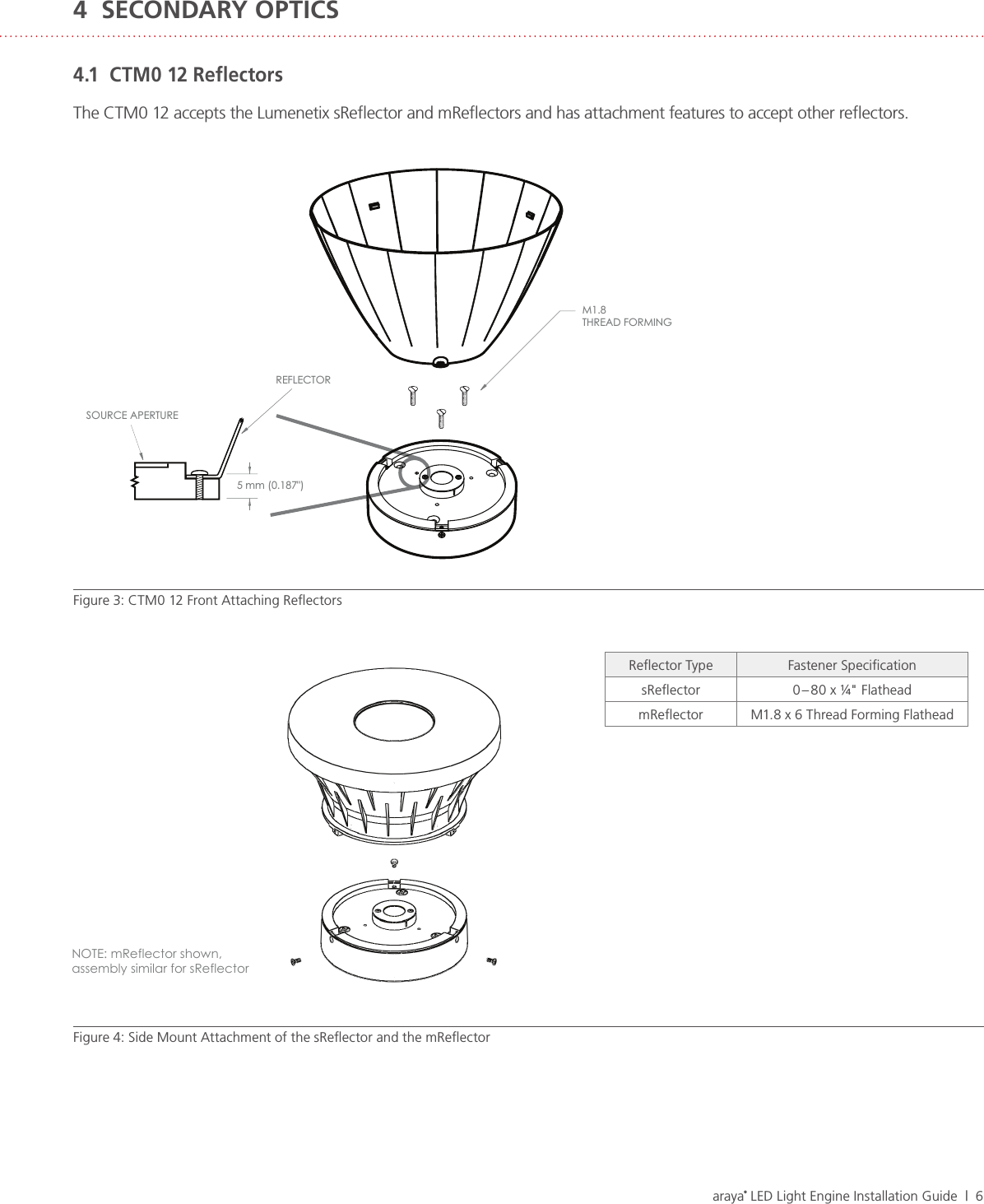 4 SECONDARY OPTICS

4.1 CTM0 12 Reflectors

The CTM0 12 accepts the Lumenetix sReflector and mReflectors and has attachment features to accept other reflectors.

M1.8
THREAD FORMING

REFLECTOR

SOURCE APERTURE

5 mm (0.187")

Figure 3: CTM0 12 Front Attaching Reflectors

| Reflector Type | Fastener Specification |
|---|---|
| sReflector | 0–80 x ¼" Flathead |
| mReflector | M1.8 x 6 Thread Forming Flathead |

NOTE: mReflector shown, assembly similar for sReflector

Figure 4: Side Mount Attachment of the sReflector and the mReflector

araya® LED Light Engine Installation Guide | 6