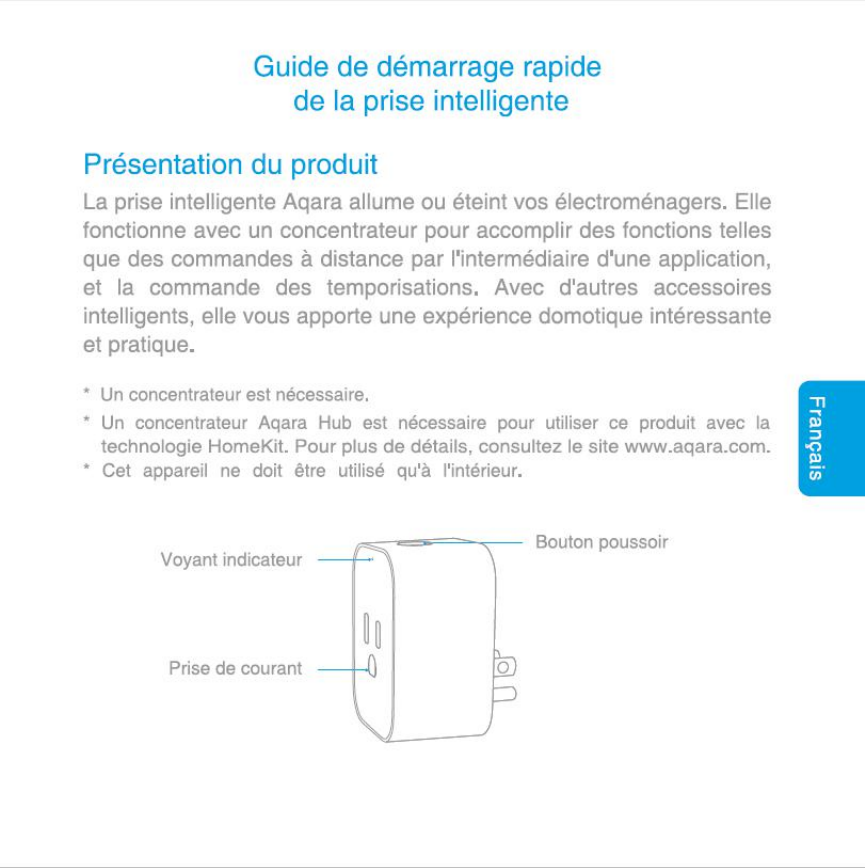 Guide de démarrage rapide
de la prise intelligente

Présentation du produit

La prise intelligente Aqara allume ou éteint vos électroménagers. Elle fonctionne avec un concentrateur pour accomplir des fonctions telles que des commandes à distance par l'intermédiaire d'une application, et la commande des temporisations. Avec d'autres accessoires intelligents, elle vous apporte une expérience domotique intéressante et pratique.

* Un concentrateur est nécessaire.
* Un concentrateur Aqara Hub est nécessaire pour utiliser ce produit avec la technologie HomeKit. Pour plus de détails, consultez le site www.aqara.com.
* Cet appareil ne doit être utilisé qu'à l'intérieur.

Français

Voyant indicateur
Bouton poussoir
Prise de courant