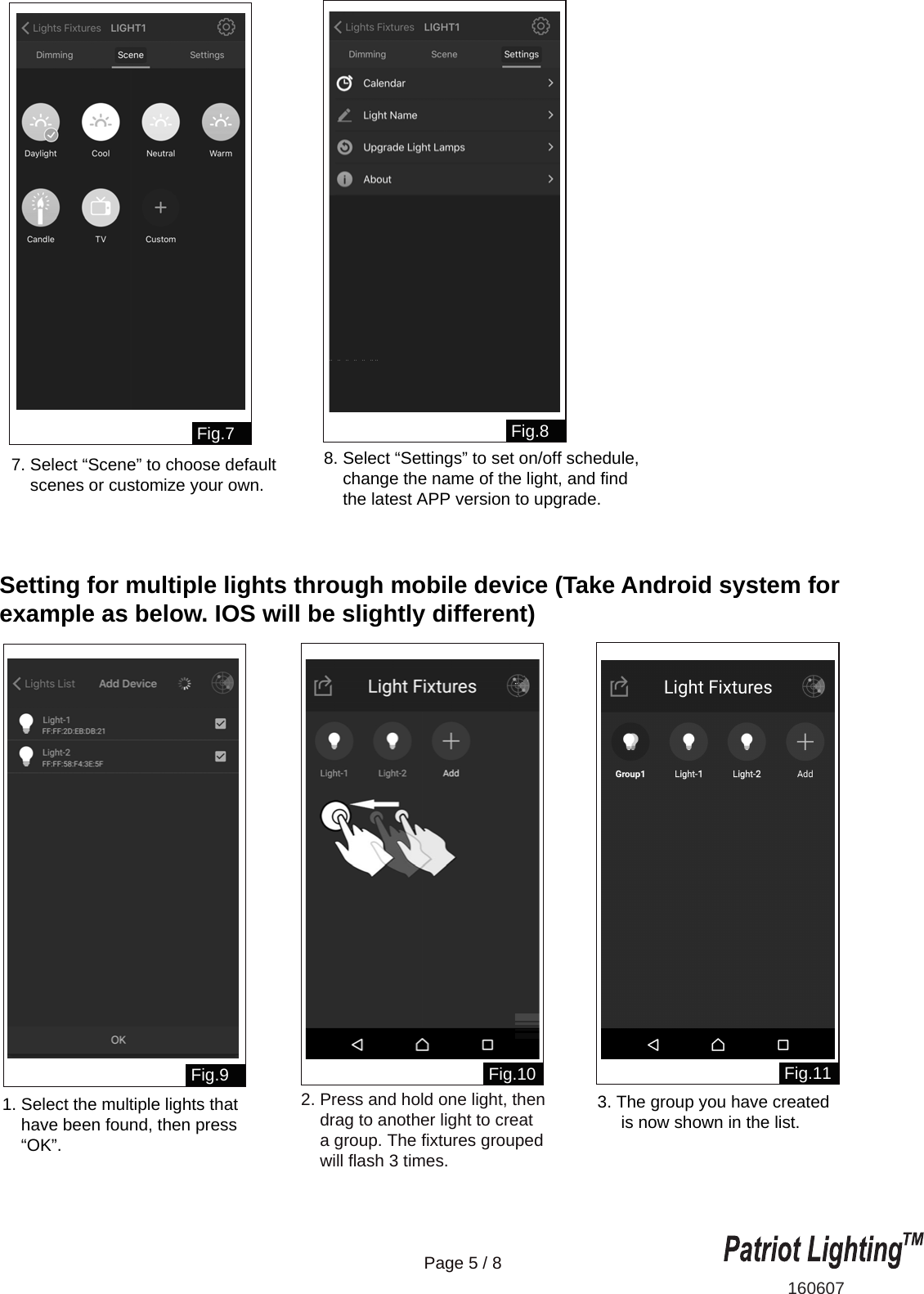 Lights Fixtures LIGHT1

Dimming Scene Settings

Daylight Cool Neutral Warm

Candle TV Custom

Fig.7

7. Select “Scene” to choose default scenes or customize your own.

Lights Fixtures LIGHT1

Dimming Scene Settings

Calendar

Light Name

Upgrade Light Lamps

About

Fig.8

8. Select “Settings” to set on/off schedule, change the name of the light, and find the latest APP version to upgrade.

Setting for multiple lights through mobile device (Take Android system for example as below. IOS will be slightly different)

Lights List Add Device

Light-1
FF:FF:2D:EB:DB:21

Light-2
FF:FF:58:F4:3E:5F

OK

Fig.9

1. Select the multiple lights that have been found, then press “OK”.

Light Fixtures

Light-1 Light-2 Add

Fig.10

2. Press and hold one light, then drag to another light to creat a group. The fixtures grouped will flash 3 times.

Light Fixtures

Group1 Light-1 Light-2 Add

Fig.11

3. The group you have created is now shown in the list.

Page 5 / 8

Patriot Lighting™

160607