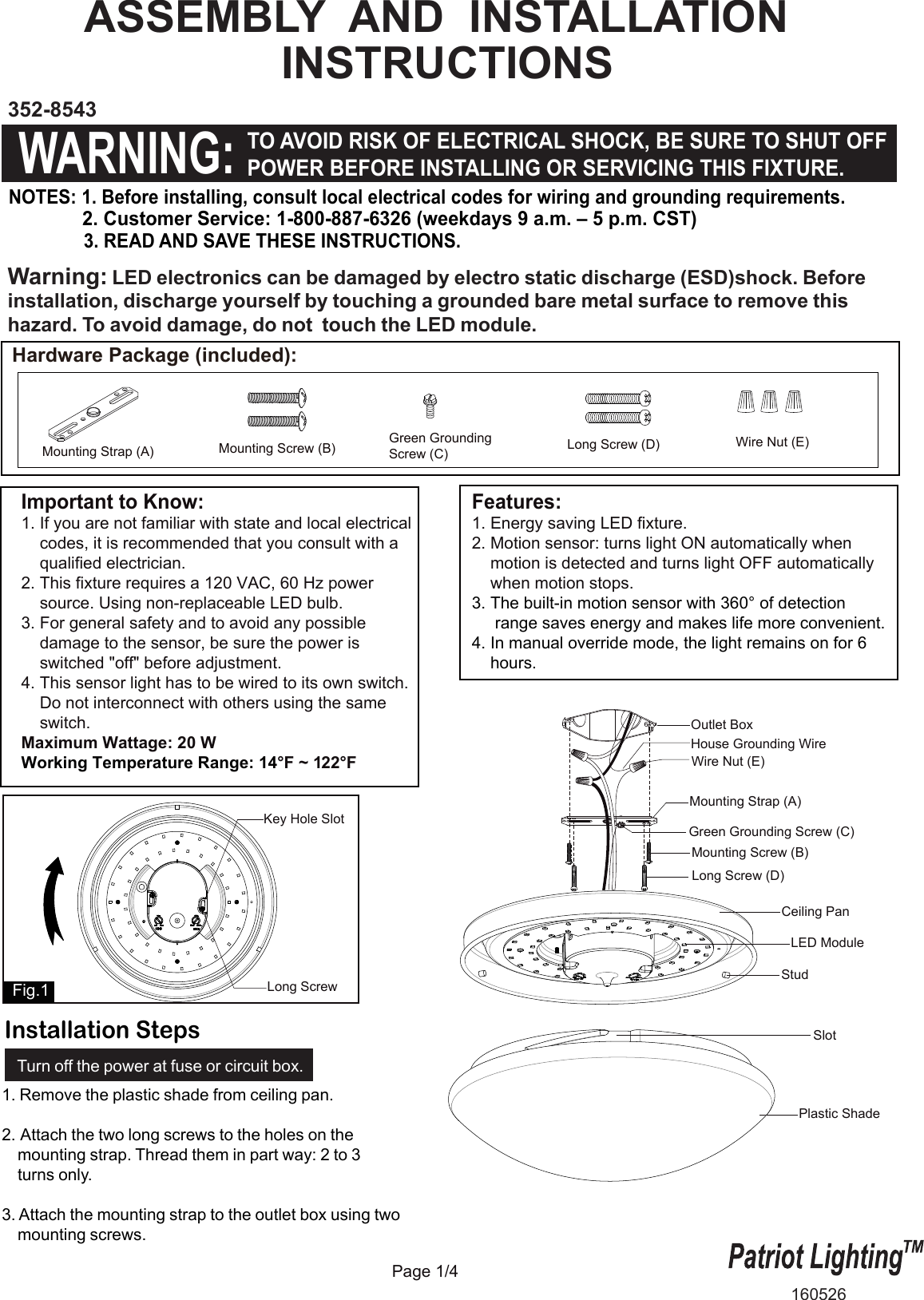 ASSEMBLY AND INSTALLATION INSTRUCTIONS

352-8543

WARNING: TO AVOID RISK OF ELECTRICAL SHOCK, BE SURE TO SHUT OFF POWER BEFORE INSTALLING OR SERVICING THIS FIXTURE.

NOTES: 1. Before installing, consult local electrical codes for wiring and grounding requirements.
2. Customer Service: 1-800-887-6326 (weekdays 9 a.m. – 5 p.m. CST)
3. READ AND SAVE THESE INSTRUCTIONS.

Warning: LED electronics can be damaged by electro static discharge (ESD)shock. Before installation, discharge yourself by touching a grounded bare metal surface to remove this hazard. To avoid damage, do not touch the LED module.

Hardware Package (included):

Mounting Strap (A) Mounting Screw (B) Green Grounding Screw (C) Long Screw (D) Wire Nut (E)

Important to Know:
1. If you are not familiar with state and local electrical codes, it is recommended that you consult with a qualified electrician.
2. This fixture requires a 120 VAC, 60 Hz power source. Using non-replaceable LED bulb.
3. For general safety and to avoid any possible damage to the sensor, be sure the power is switched "off" before adjustment.
4. This sensor light has to be wired to its own switch. Do not interconnect with others using the same switch.
Maximum Wattage: 20 W
Working Temperature Range: 14°F ~ 122°F

Features:
1. Energy saving LED fixture.
2. Motion sensor: turns light ON automatically when motion is detected and turns light OFF automatically when motion stops.
3. The built-in motion sensor with 360° of detection range saves energy and makes life more convenient.
4. In manual override mode, the light remains on for 6 hours.

Key Hole Slot
Long Screw
Fig.1

Outlet Box
House Grounding Wire
Wire Nut (E)
Mounting Strap (A)
Green Grounding Screw (C)
Mounting Screw (B)
Long Screw (D)
Ceiling Pan
LED Module
Stud
Slot
Plastic Shade

Installation Steps

Turn off the power at fuse or circuit box.

1. Remove the plastic shade from ceiling pan.

2. Attach the two long screws to the holes on the mounting strap. Thread them in part way: 2 to 3 turns only.

3. Attach the mounting strap to the outlet box using two mounting screws.

Page 1/4

Patriot Lighting™

160526