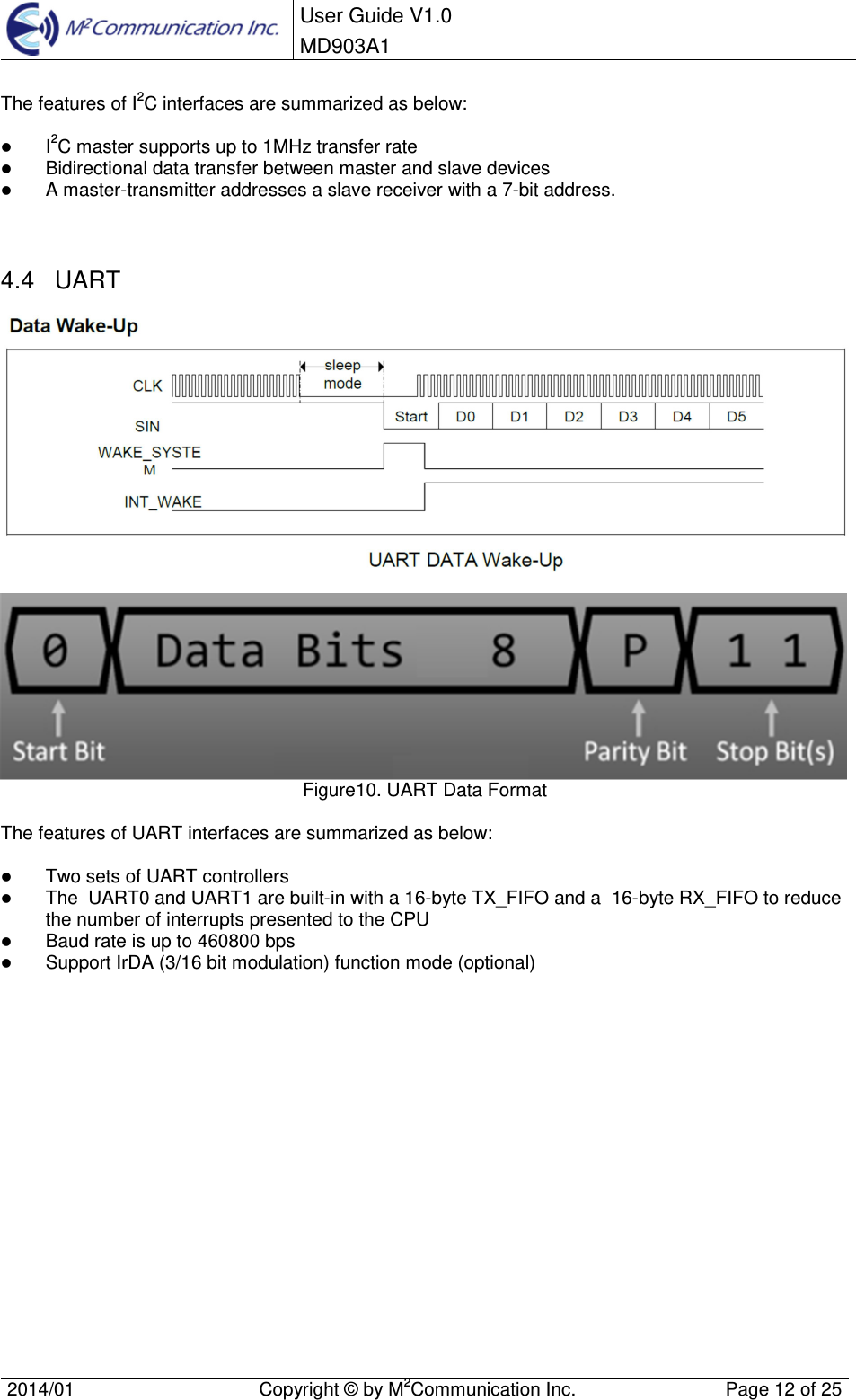 $M^2$Communication Inc.

User Guide V1.0
MD903A1

The features of $I^2C$ interfaces are summarized as below:

● $I^2C$ master supports up to 1MHz transfer rate
● Bidirectional data transfer between master and slave devices
● A master-transmitter addresses a slave receiver with a 7-bit address.

4.4 UART

Data Wake-Up

CLK
sleep mode
SIN
Start D0 D1 D2 D3 D4 D5
WAKE_SYSTEM
INT_WAKE

UART DATA Wake-Up

0 Data Bits 8 P 1 1
Start Bit
Parity Bit
Stop Bit(s)

Figure10. UART Data Format

The features of UART interfaces are summarized as below:

● Two sets of UART controllers
● The UART0 and UART1 are built-in with a 16-byte TX_FIFO and a 16-byte RX_FIFO to reduce the number of interrupts presented to the CPU
● Baud rate is up to 460800 bps
● Support IrDA (3/16 bit modulation) function mode (optional)

2014/01 Copyright © by $M^2$Communication Inc. Page 12 of 25