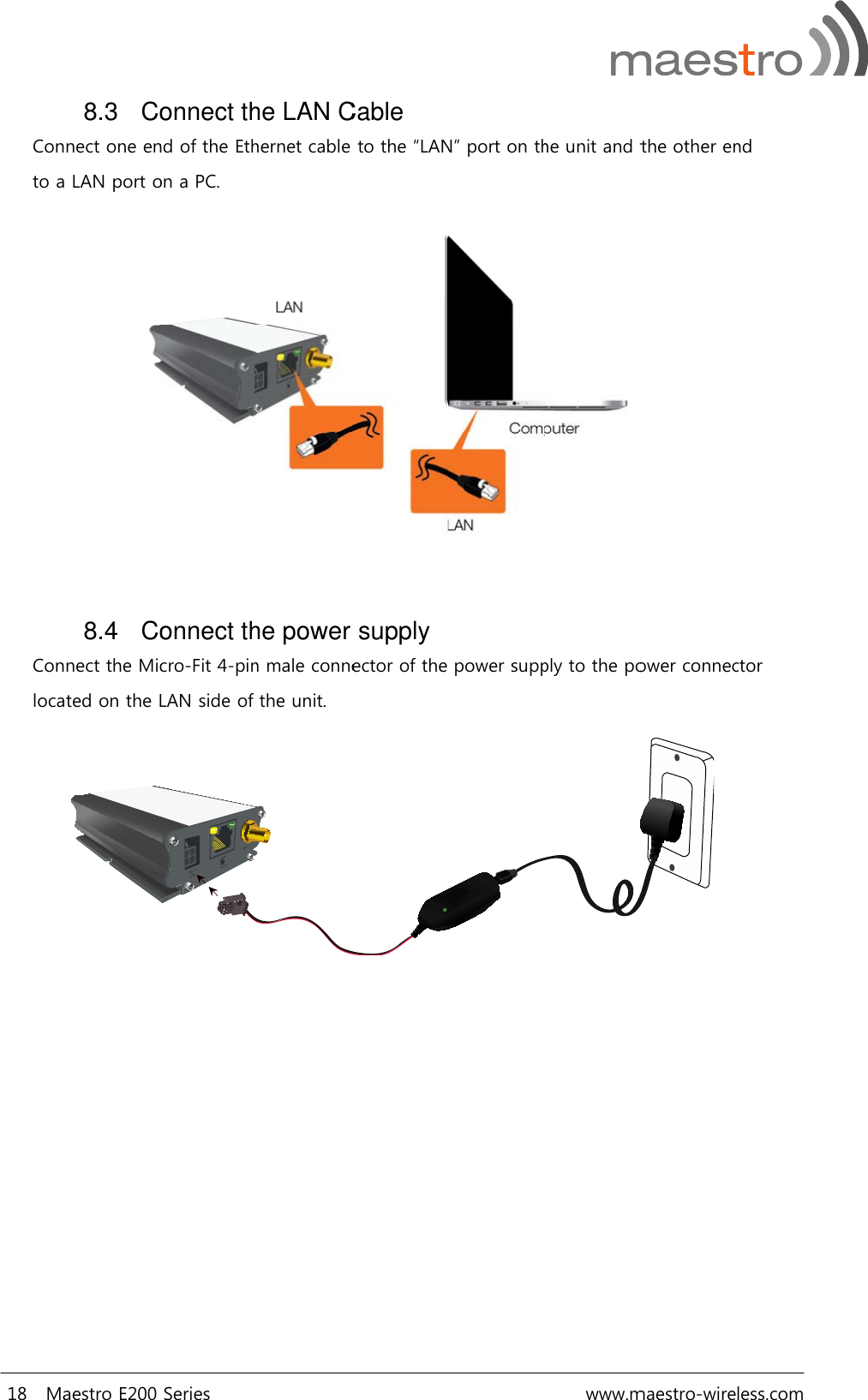 maestro

8.3 Connect the LAN Cable

Connect one end of the Ethernet cable to the “LAN” port on the unit and the other end to a LAN port on a PC.

LAN

Computer

LAN

8.4 Connect the power supply

Connect the Micro-Fit 4-pin male connector of the power supply to the power connector located on the LAN side of the unit.

18 Maestro E200 Series www.maestro-wireless.com