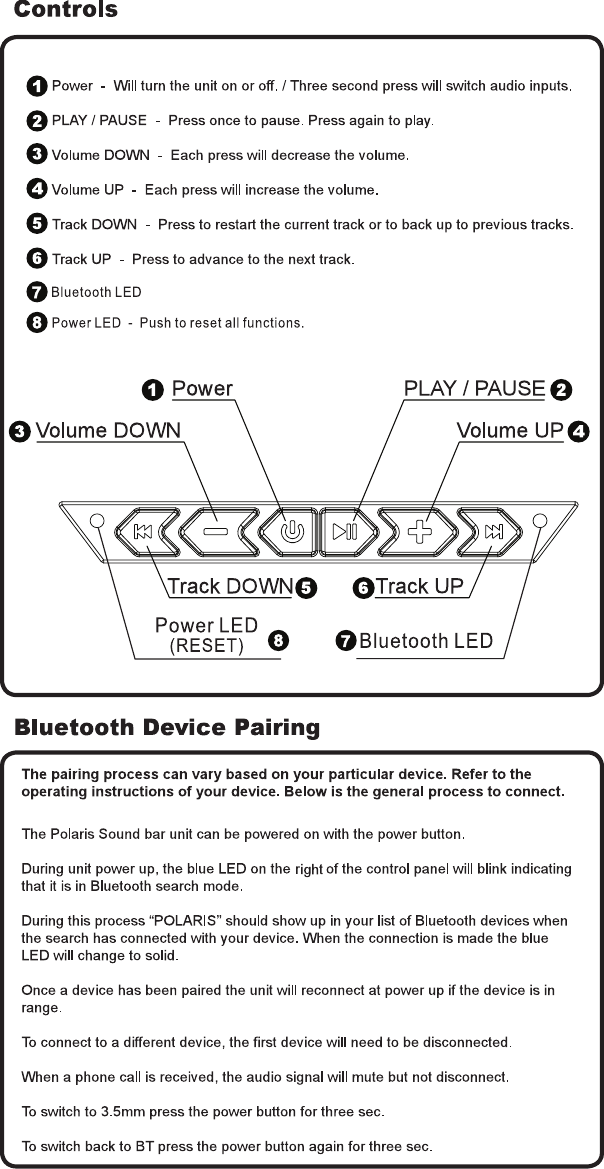 Controls

1 Power - Will turn the unit on or off. / Three second press will switch audio inputs.

2 PLAY / PAUSE - Press once to pause. Press again to play.

3 Volume DOWN - Each press will decrease the volume.

4 Volume UP - Each press will increase the volume.

5 Track DOWN - Press to restart the current track or to back up to previous tracks.

6 Track UP - Press to advance to the next track.

7 Bluetooth LED

8 Power LED - Push to reset all functions.

1 Power

PLAY / PAUSE 2

3 Volume DOWN

Volume UP 4

Track DOWN 5

6 Track UP

Power LED (RESET) 8

7 Bluetooth LED

Bluetooth Device Pairing

The pairing process can vary based on your particular device. Refer to the operating instructions of your device. Below is the general process to connect.

The Polaris Sound bar unit can be powered on with the power button.

During unit power up, the blue LED on the right of the control panel will blink indicating that it is in Bluetooth search mode.

During this process “POLARIS” should show up in your list of Bluetooth devices when the search has connected with your device. When the connection is made the blue LED will change to solid.

Once a device has been paired the unit will reconnect at power up if the device is in range.

To connect to a different device, the first device will need to be disconnected.

When a phone call is received, the audio signal will mute but not disconnect.

To switch to 3.5mm press the power button for three sec.

To switch back to BT press the power button again for three sec.