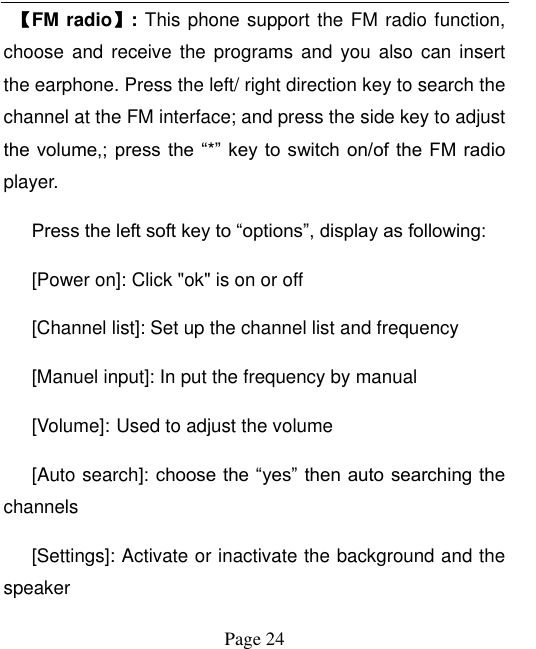 【FM radio】: This phone support the FM radio function, choose and receive the programs and you also can insert the earphone. Press the left/ right direction key to search the channel at the FM interface; and press the side key to adjust the volume,; press the “*” key to switch on/of the FM radio player.

Press the left soft key to “options”, display as following:

[Power on]: Click "ok" is on or off

[Channel list]: Set up the channel list and frequency

[Manuel input]: In put the frequency by manual

[Volume]: Used to adjust the volume

[Auto search]: choose the “yes” then auto searching the channels

[Settings]: Activate or inactivate the background and the speaker

Page 24