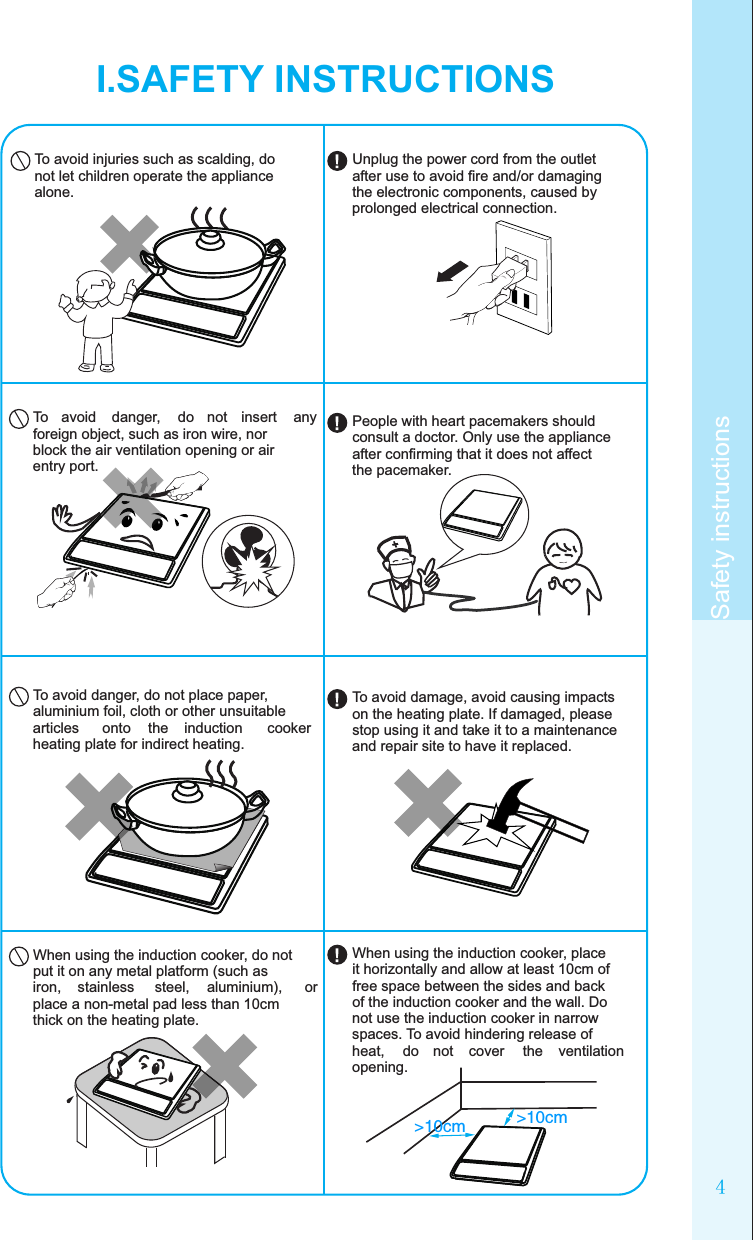 I.SAFETY INSTRUCTIONS

To avoid injuries such as scalding, do not let children operate the appliance alone.

Unplug the power cord from the outlet after use to avoid fire and/or damaging the electronic components, caused by prolonged electrical connection.

To avoid danger, do not insert any foreign object, such as iron wire, nor block the air ventilation opening or air entry port.

People with heart pacemakers should consult a doctor. Only use the appliance after confirming that it does not affect the pacemaker.

To avoid danger, do not place paper, aluminium foil, cloth or other unsuitable articles onto the induction cooker heating plate for indirect heating.

To avoid damage, avoid causing impacts on the heating plate. If damaged, please stop using it and take it to a maintenance and repair site to have it replaced.

When using the induction cooker, do not put it on any metal platform (such as iron, stainless steel, aluminium), or place a non-metal pad less than 10cm thick on the heating plate.

When using the induction cooker, place it horizontally and allow at least 10cm of free space between the sides and back of the induction cooker and the wall. Do not use the induction cooker in narrow spaces. To avoid hindering release of heat, do not cover the ventilation opening.

>10cm
>10cm

Safety instructions

4