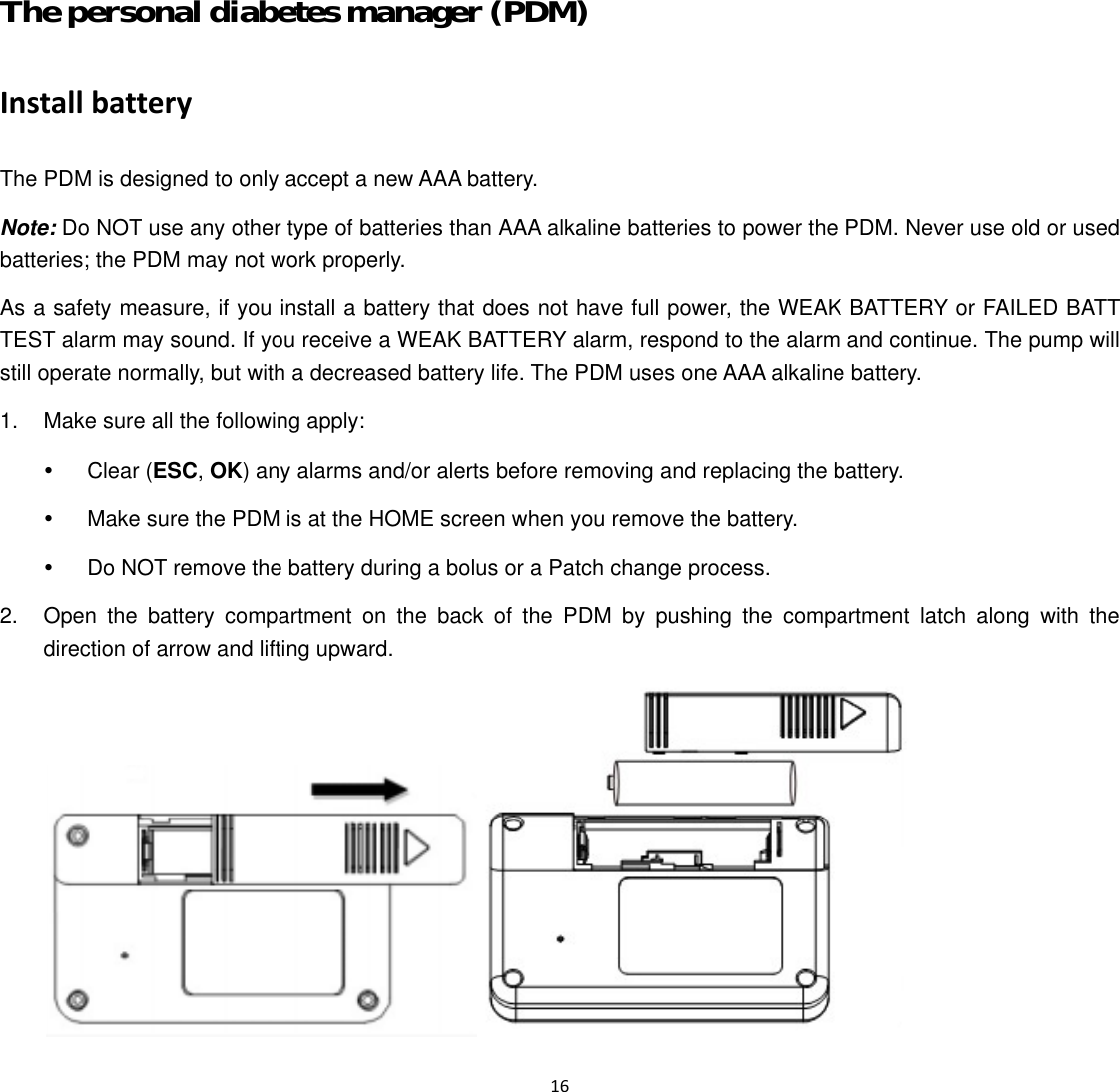 The personal diabetes manager (PDM)

Install battery

The PDM is designed to only accept a new AAA battery.

Note: Do NOT use any other type of batteries than AAA alkaline batteries to power the PDM. Never use old or used batteries; the PDM may not work properly.

As a safety measure, if you install a battery that does not have full power, the WEAK BATTERY or FAILED BATT TEST alarm may sound. If you receive a WEAK BATTERY alarm, respond to the alarm and continue. The pump will still operate normally, but with a decreased battery life. The PDM uses one AAA alkaline battery.

1. Make sure all the following apply:

• Clear (ESC, OK) any alarms and/or alerts before removing and replacing the battery.

• Make sure the PDM is at the HOME screen when you remove the battery.

• Do NOT remove the battery during a bolus or a Patch change process.

2. Open the battery compartment on the back of the PDM by pushing the compartment latch along with the direction of arrow and lifting upward.

16