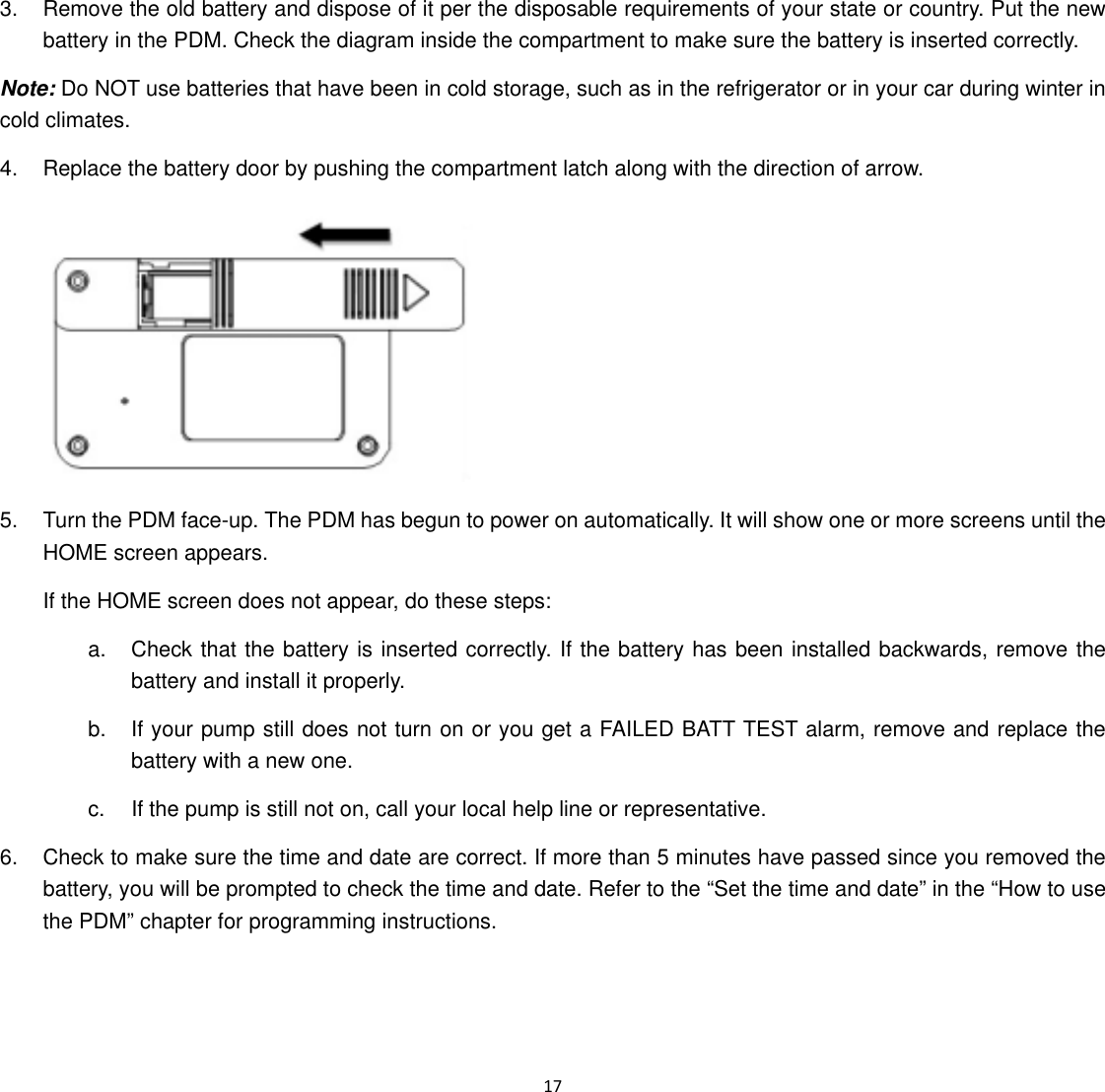 3. Remove the old battery and dispose of it per the disposable requirements of your state or country. Put the new battery in the PDM. Check the diagram inside the compartment to make sure the battery is inserted correctly.

Note: Do NOT use batteries that have been in cold storage, such as in the refrigerator or in your car during winter in cold climates.

4. Replace the battery door by pushing the compartment latch along with the direction of arrow.

5. Turn the PDM face-up. The PDM has begun to power on automatically. It will show one or more screens until the HOME screen appears.

If the HOME screen does not appear, do these steps:

a. Check that the battery is inserted correctly. If the battery has been installed backwards, remove the battery and install it properly.

b. If your pump still does not turn on or you get a FAILED BATT TEST alarm, remove and replace the battery with a new one.

c. If the pump is still not on, call your local help line or representative.

6. Check to make sure the time and date are correct. If more than 5 minutes have passed since you removed the battery, you will be prompted to check the time and date. Refer to the “Set the time and date” in the “How to use the PDM” chapter for programming instructions.

17