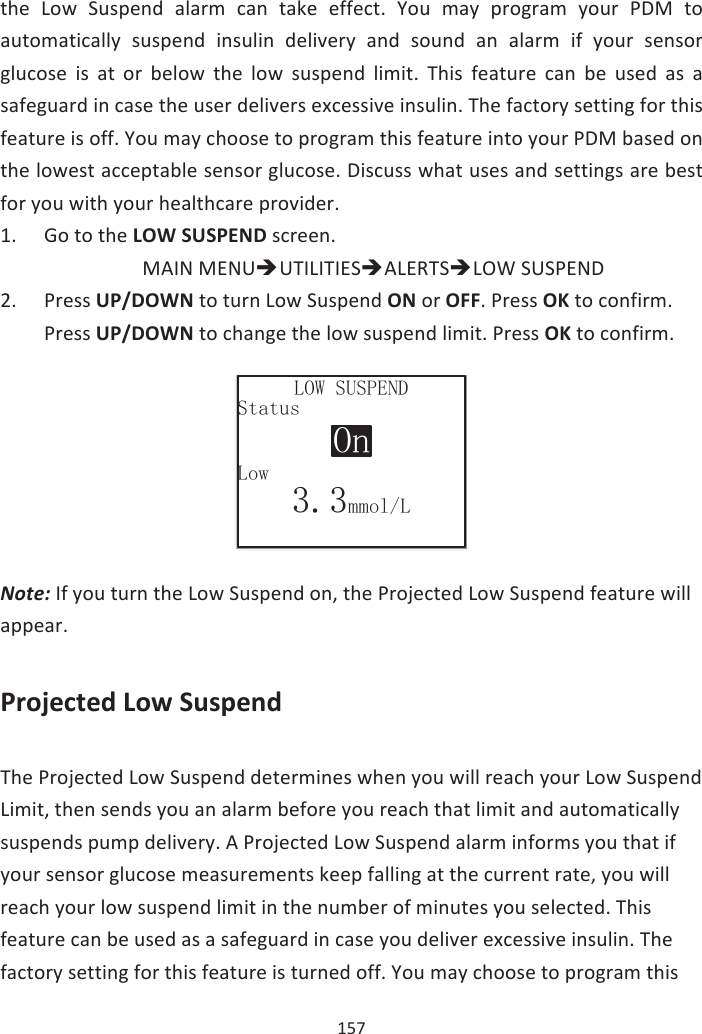 the Low Suspend alarm can take effect. You may program your PDM to automatically suspend insulin delivery and sound an alarm if your sensor glucose is at or below the low suspend limit. This feature can be used as a safeguard in case the user delivers excessive insulin. The factory setting for this feature is off. You may choose to program this feature into your PDM based on the lowest acceptable sensor glucose. Discuss what uses and settings are best for you with your healthcare provider.

1. Go to the **LOW SUSPEND** screen.

MAIN MENU➔UTILITIES➔ALERTS➔LOW SUSPEND

2. Press **UP/DOWN** to turn Low Suspend **ON** or **OFF**. Press **OK** to confirm. Press **UP/DOWN** to change the low suspend limit. Press **OK** to confirm.

LOW SUSPEND
Status
On
Low
3.3mmol/L

***Note:*** If you turn the Low Suspend on, the Projected Low Suspend feature will appear.

**Projected Low Suspend**

The Projected Low Suspend determines when you will reach your Low Suspend Limit, then sends you an alarm before you reach that limit and automatically suspends pump delivery. A Projected Low Suspend alarm informs you that if your sensor glucose measurements keep falling at the current rate, you will reach your low suspend limit in the number of minutes you selected. This feature can be used as a safeguard in case you deliver excessive insulin. The factory setting for this feature is turned off. You may choose to program this

157