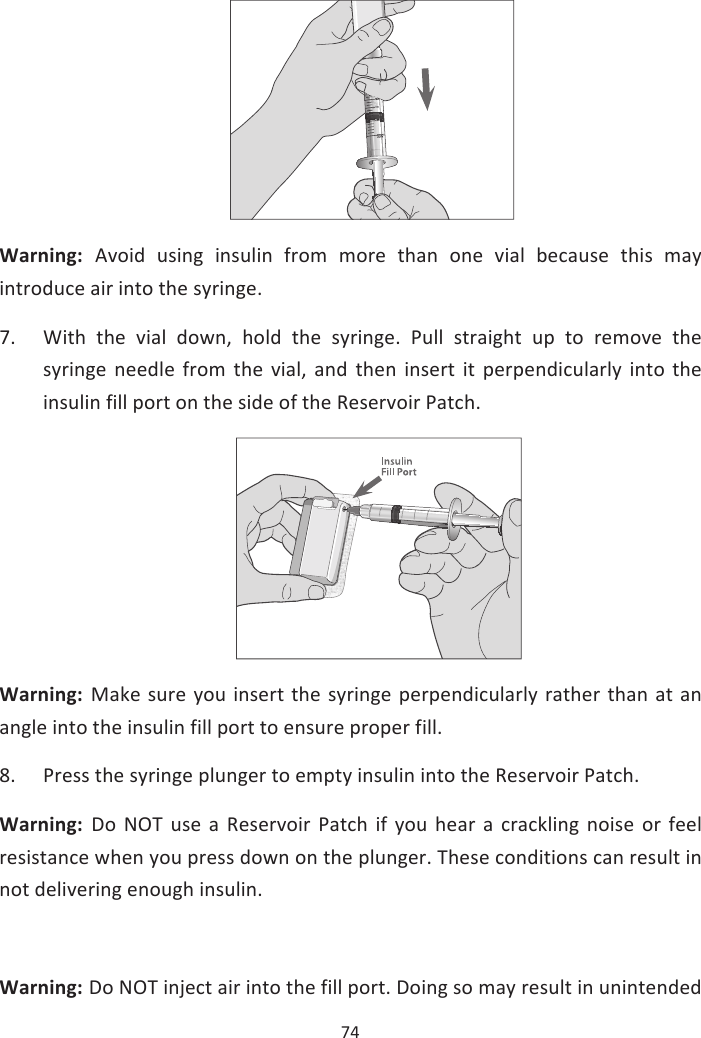 Warning: Avoid using insulin from more than one vial because this may introduce air into the syringe.

7. With the vial down, hold the syringe. Pull straight up to remove the syringe needle from the vial, and then insert it perpendicularly into the insulin fill port on the side of the Reservoir Patch.

Insulin Fill Port

Warning: Make sure you insert the syringe perpendicularly rather than at an angle into the insulin fill port to ensure proper fill.

8. Press the syringe plunger to empty insulin into the Reservoir Patch.

Warning: Do NOT use a Reservoir Patch if you hear a crackling noise or feel resistance when you press down on the plunger. These conditions can result in not delivering enough insulin.

Warning: Do NOT inject air into the fill port. Doing so may result in unintended

74