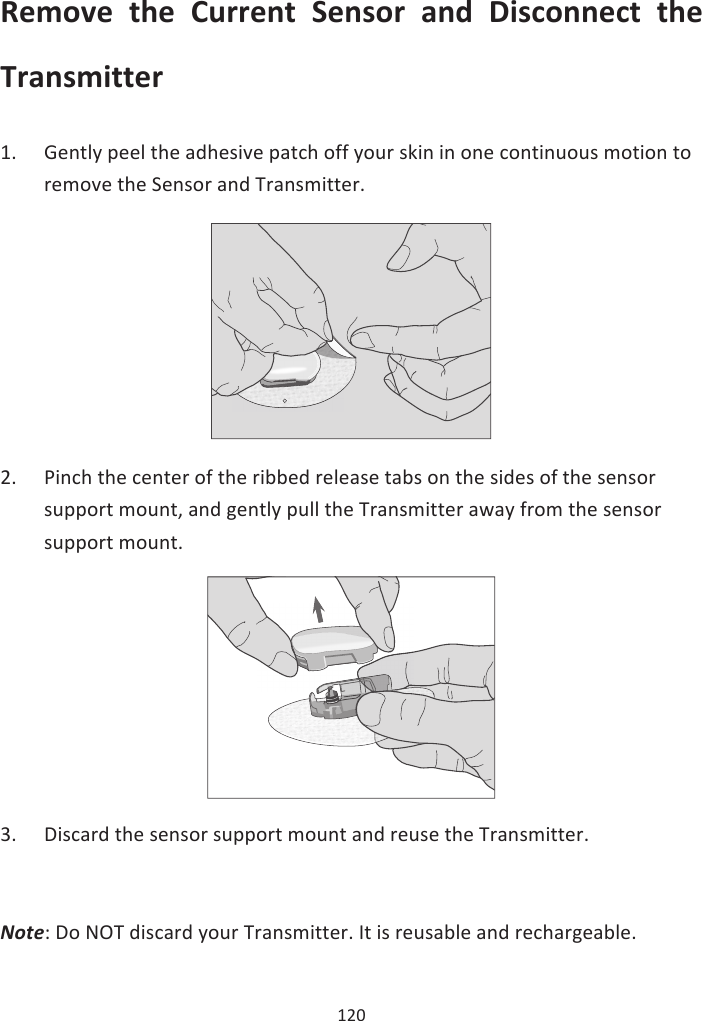 Remove the Current Sensor and Disconnect the Transmitter

1. Gently peel the adhesive patch off your skin in one continuous motion to remove the Sensor and Transmitter.

2. Pinch the center of the ribbed release tabs on the sides of the sensor support mount, and gently pull the Transmitter away from the sensor support mount.

3. Discard the sensor support mount and reuse the Transmitter.

Note: Do NOT discard your Transmitter. It is reusable and rechargeable.

120