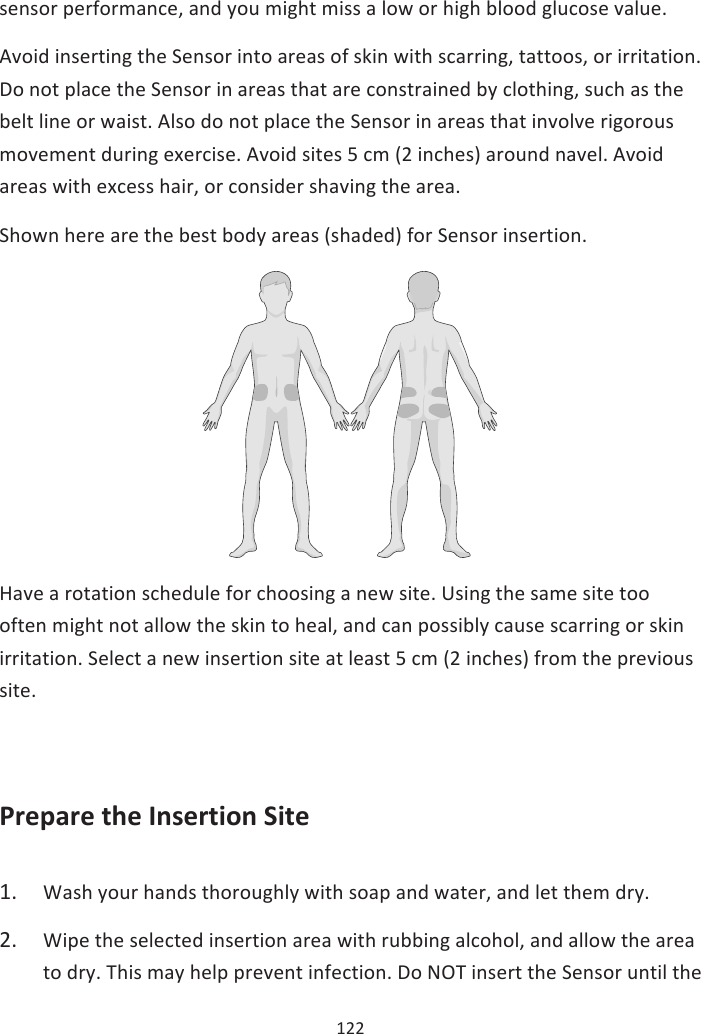 sensor performance, and you might miss a low or high blood glucose value.

Avoid inserting the Sensor into areas of skin with scarring, tattoos, or irritation. Do not place the Sensor in areas that are constrained by clothing, such as the belt line or waist. Also do not place the Sensor in areas that involve rigorous movement during exercise. Avoid sites 5 cm (2 inches) around navel. Avoid areas with excess hair, or consider shaving the area.

Shown here are the best body areas (shaded) for Sensor insertion.

Have a rotation schedule for choosing a new site. Using the same site too often might not allow the skin to heal, and can possibly cause scarring or skin irritation. Select a new insertion site at least 5 cm (2 inches) from the previous site.

Prepare the Insertion Site

1. Wash your hands thoroughly with soap and water, and let them dry.

2. Wipe the selected insertion area with rubbing alcohol, and allow the area to dry. This may help prevent infection. Do NOT insert the Sensor until the

122