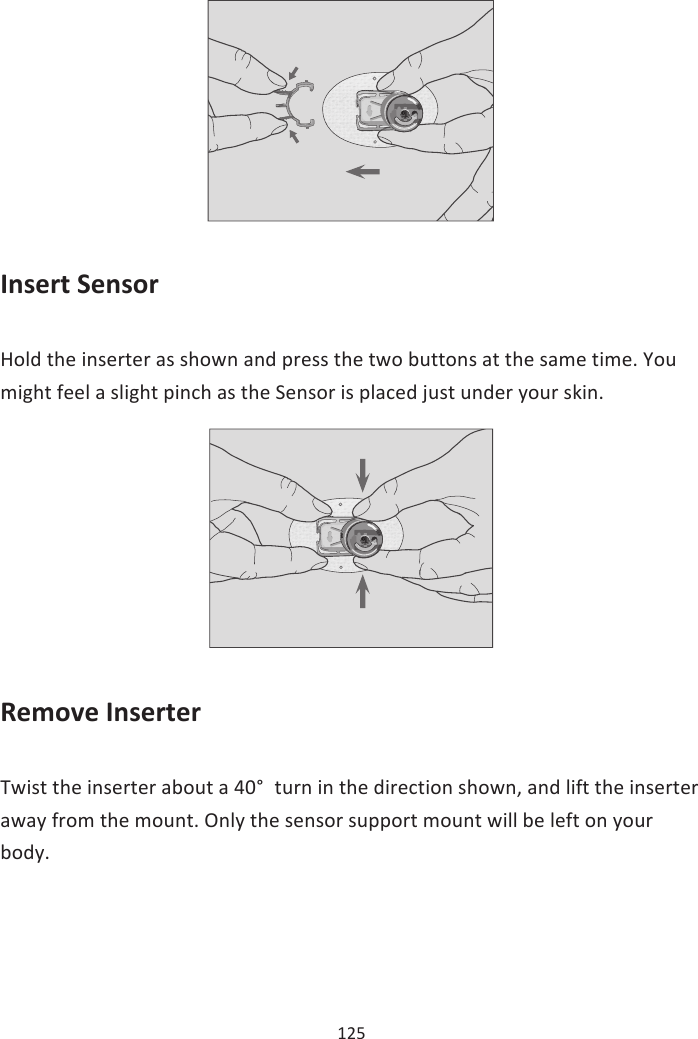 Insert Sensor

Hold the inserter as shown and press the two buttons at the same time. You might feel a slight pinch as the Sensor is placed just under your skin.

Remove Inserter

Twist the inserter about a 40° turn in the direction shown, and lift the inserter away from the mount. Only the sensor support mount will be left on your body.

125