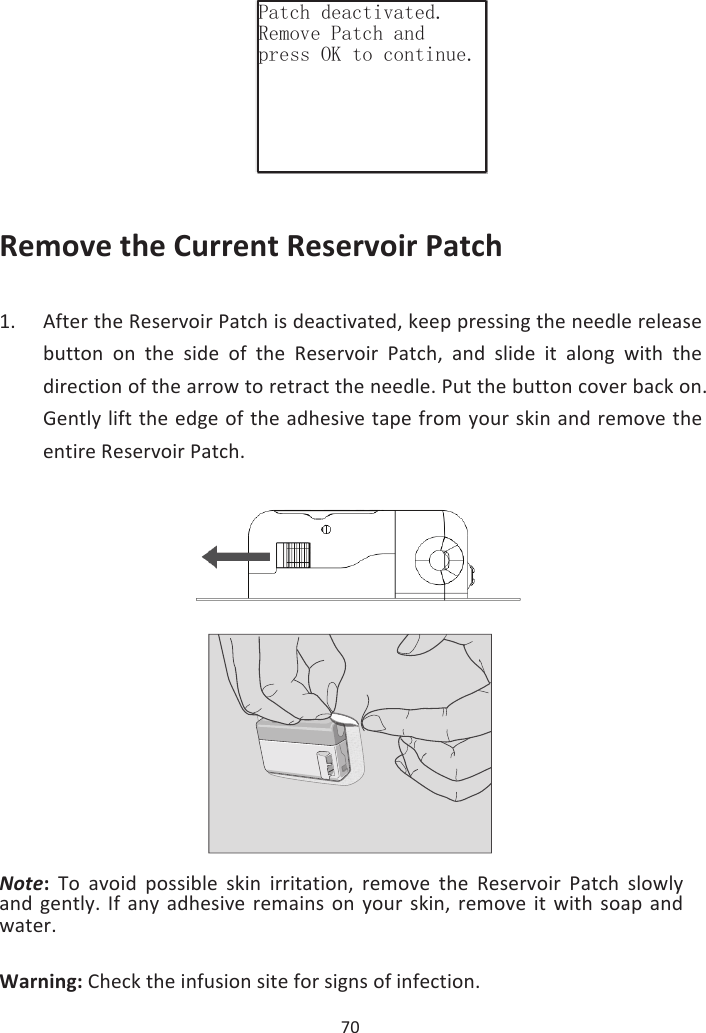 Patch deactivated.
Remove Patch and
press OK to continue.

Remove the Current Reservoir Patch

1. After the Reservoir Patch is deactivated, keep pressing the needle release button on the side of the Reservoir Patch, and slide it along with the direction of the arrow to retract the needle. Put the button cover back on. Gently lift the edge of the adhesive tape from your skin and remove the entire Reservoir Patch.

Note: To avoid possible skin irritation, remove the Reservoir Patch slowly and gently. If any adhesive remains on your skin, remove it with soap and water.

Warning: Check the infusion site for signs of infection.

70