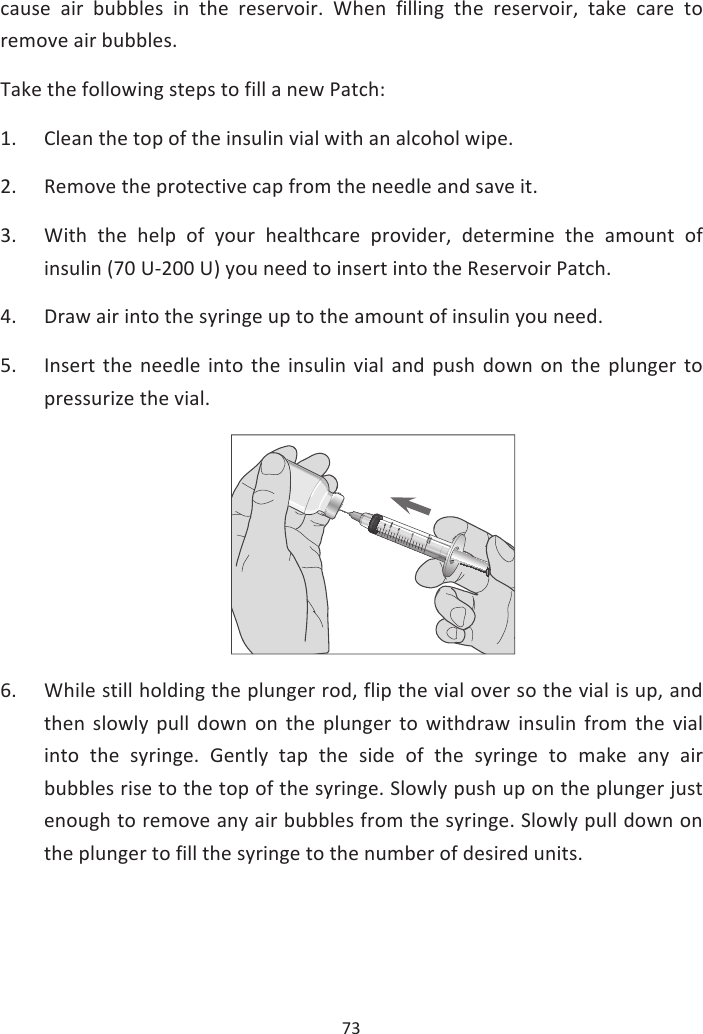 cause air bubbles in the reservoir. When filling the reservoir, take care to remove air bubbles.

Take the following steps to fill a new Patch:

1. Clean the top of the insulin vial with an alcohol wipe.

2. Remove the protective cap from the needle and save it.

3. With the help of your healthcare provider, determine the amount of insulin (70 U-200 U) you need to insert into the Reservoir Patch.

4. Draw air into the syringe up to the amount of insulin you need.

5. Insert the needle into the insulin vial and push down on the plunger to pressurize the vial.

6. While still holding the plunger rod, flip the vial over so the vial is up, and then slowly pull down on the plunger to withdraw insulin from the vial into the syringe. Gently tap the side of the syringe to make any air bubbles rise to the top of the syringe. Slowly push up on the plunger just enough to remove any air bubbles from the syringe. Slowly pull down on the plunger to fill the syringe to the number of desired units.

73