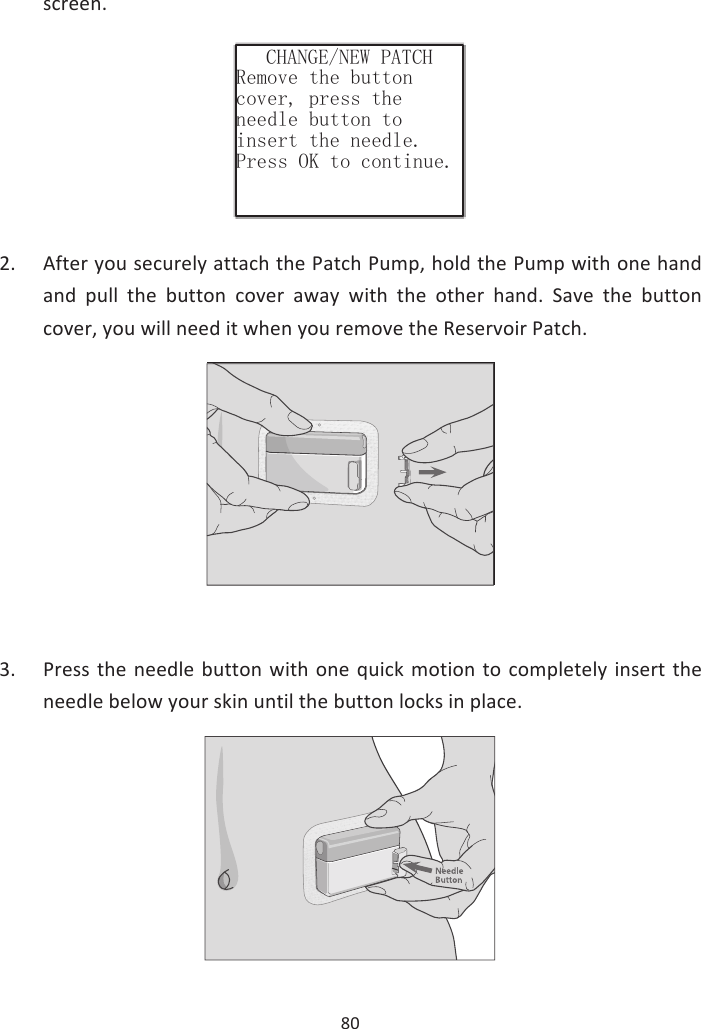 screen.

CHANGE/NEW PATCH
Remove the button cover, press the needle button to insert the needle. Press OK to continue.

2. After you securely attach the Patch Pump, hold the Pump with one hand and pull the button cover away with the other hand. Save the button cover, you will need it when you remove the Reservoir Patch.

3. Press the needle button with one quick motion to completely insert the needle below your skin until the button locks in place.

Needle Button

80