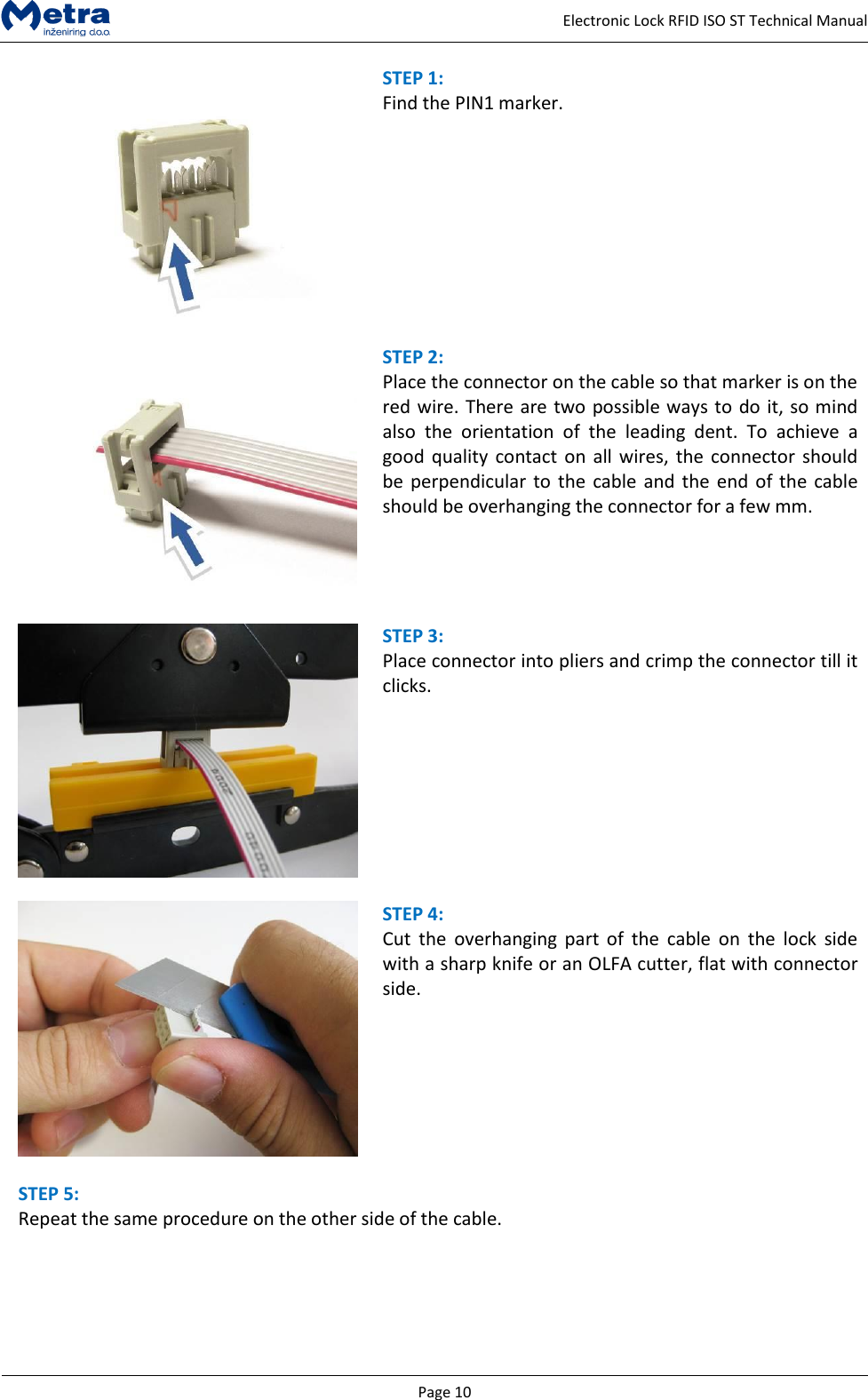 Metra
inženiring d.o.o.

Electronic Lock RFID ISO ST Technical Manual

STEP 1:
Find the PIN1 marker.

STEP 2:
Place the connector on the cable so that marker is on the red wire. There are two possible ways to do it, so mind also the orientation of the leading dent. To achieve a good quality contact on all wires, the connector should be perpendicular to the cable and the end of the cable should be overhanging the connector for a few mm.

STEP 3:
Place connector into pliers and crimp the connector till it clicks.

STEP 4:
Cut the overhanging part of the cable on the lock side with a sharp knife or an OLFA cutter, flat with connector side.

STEP 5:
Repeat the same procedure on the other side of the cable.

Page 10