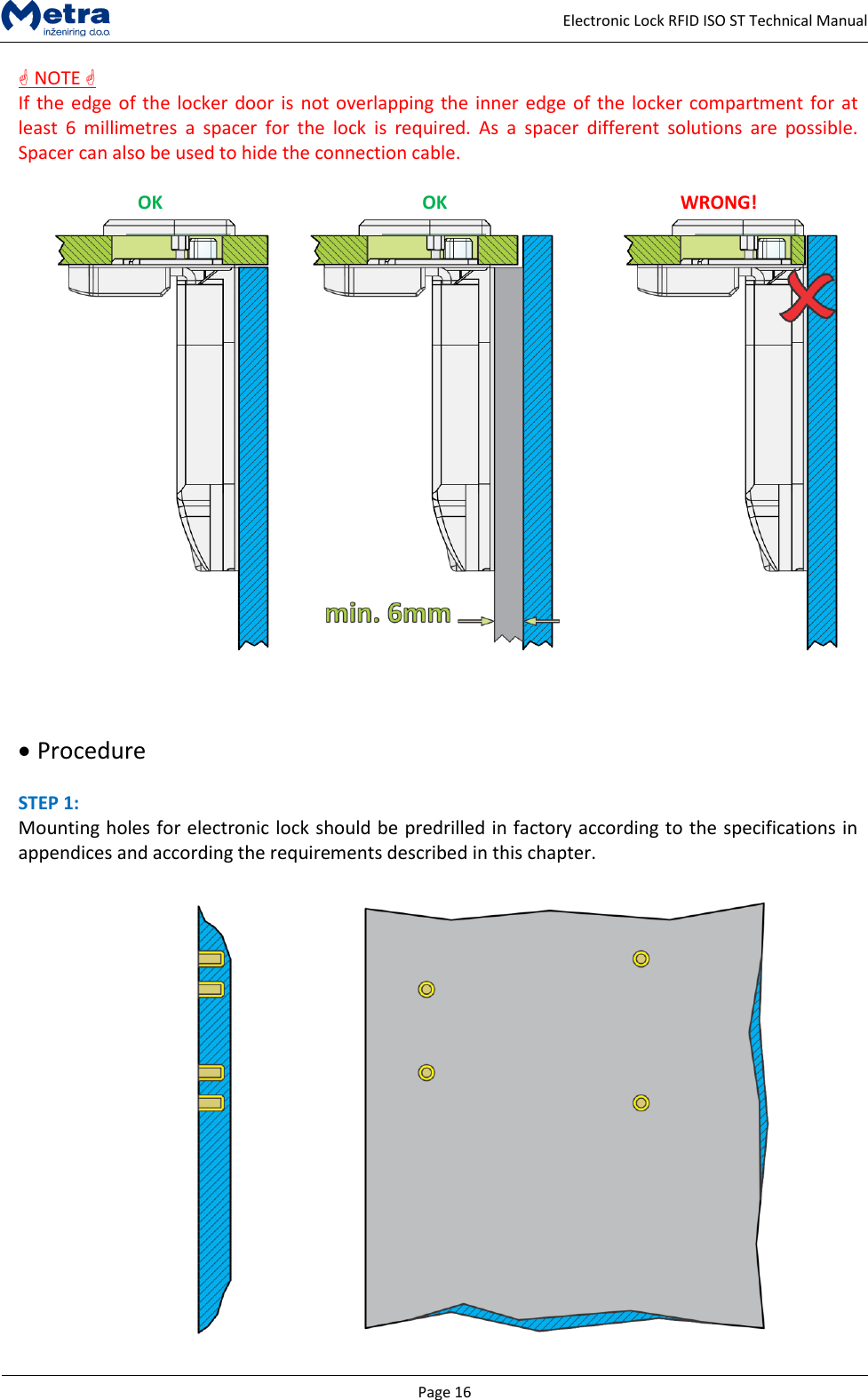 Metra inženiring d.o.o.

Electronic Lock RFID ISO ST Technical Manual

☝ NOTE ☝

If the edge of the locker door is not overlapping the inner edge of the locker compartment for at least 6 millimetres a spacer for the lock is required. As a spacer different solutions are possible. Spacer can also be used to hide the connection cable.

OK

OK

WRONG!

min. 6mm

• Procedure

STEP 1:

Mounting holes for electronic lock should be predrilled in factory according to the specifications in appendices and according the requirements described in this chapter.

Page 16