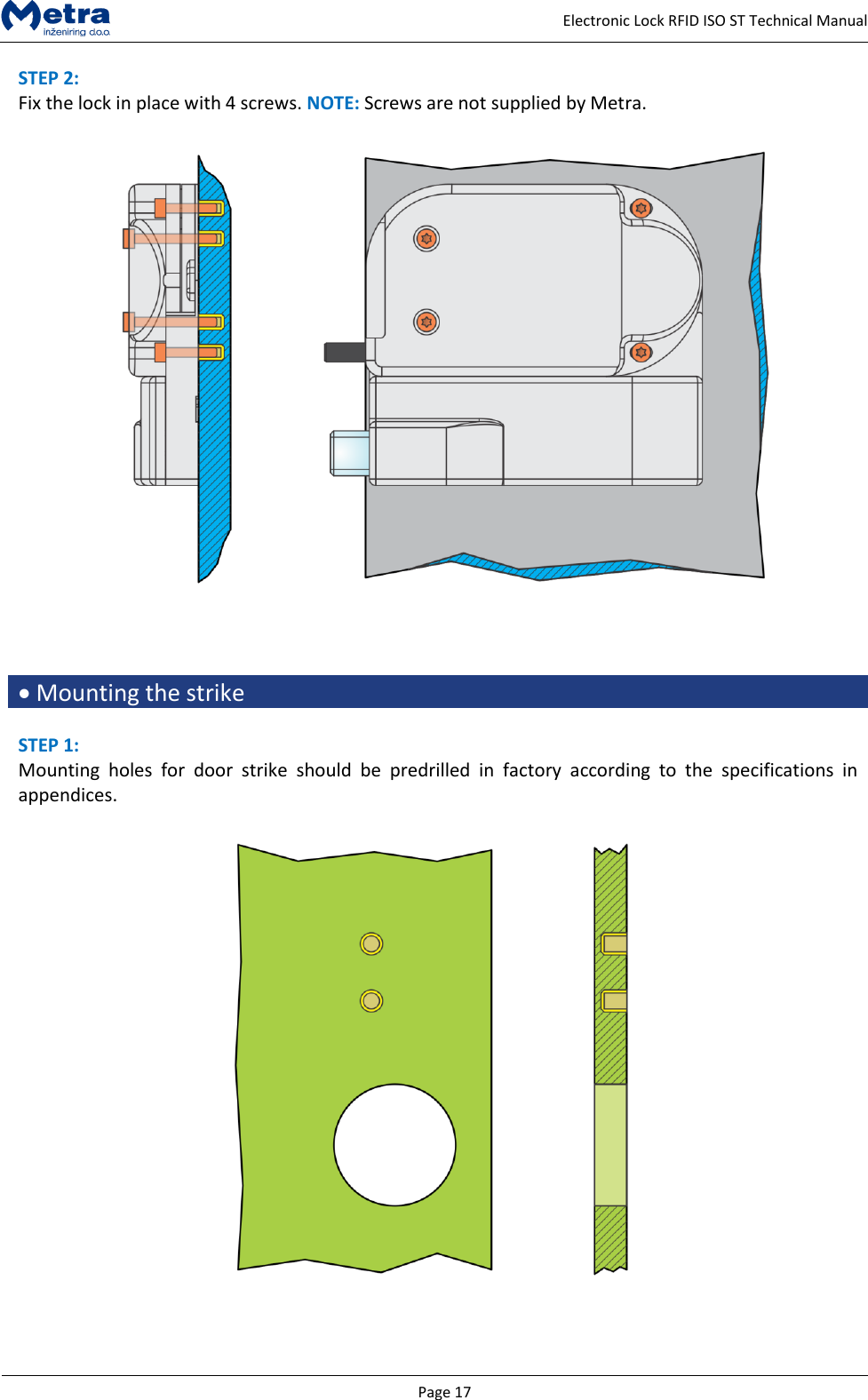 Metra
inženiring d.o.o.

Electronic Lock RFID ISO ST Technical Manual

STEP 2:
Fix the lock in place with 4 screws. NOTE: Screws are not supplied by Metra.

• Mounting the strike

STEP 1:
Mounting holes for door strike should be predrilled in factory according to the specifications in appendices.

Page 17